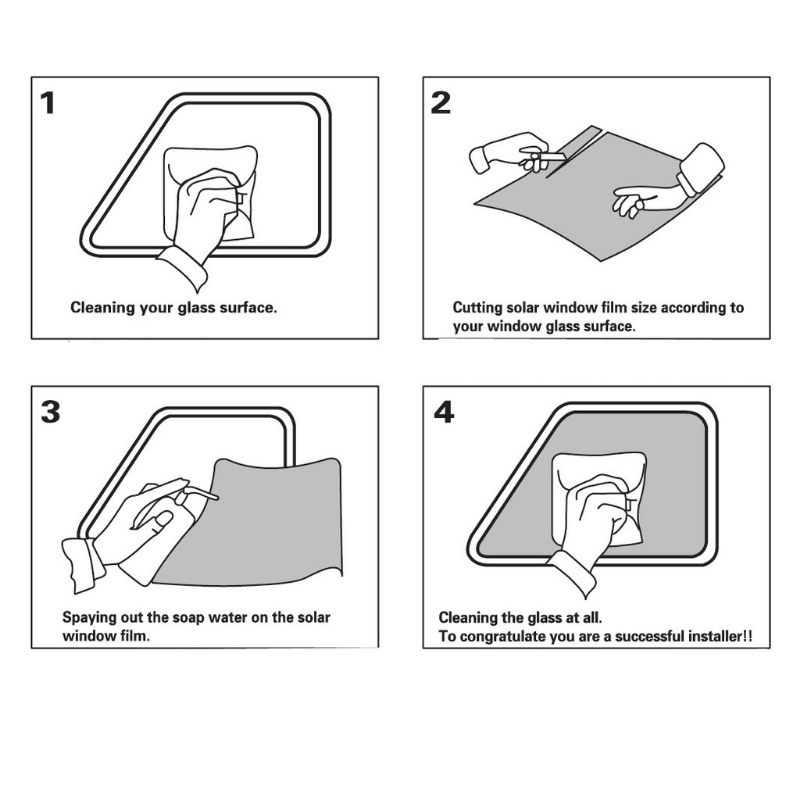 1

Cleaning your glass surface.

2

Cutting solar window film size according to your window glass surface.

3

Spaying out the soap water on the solar window film.

4

Cleaning the glass at all.
To congratulate you are a successful installer!!