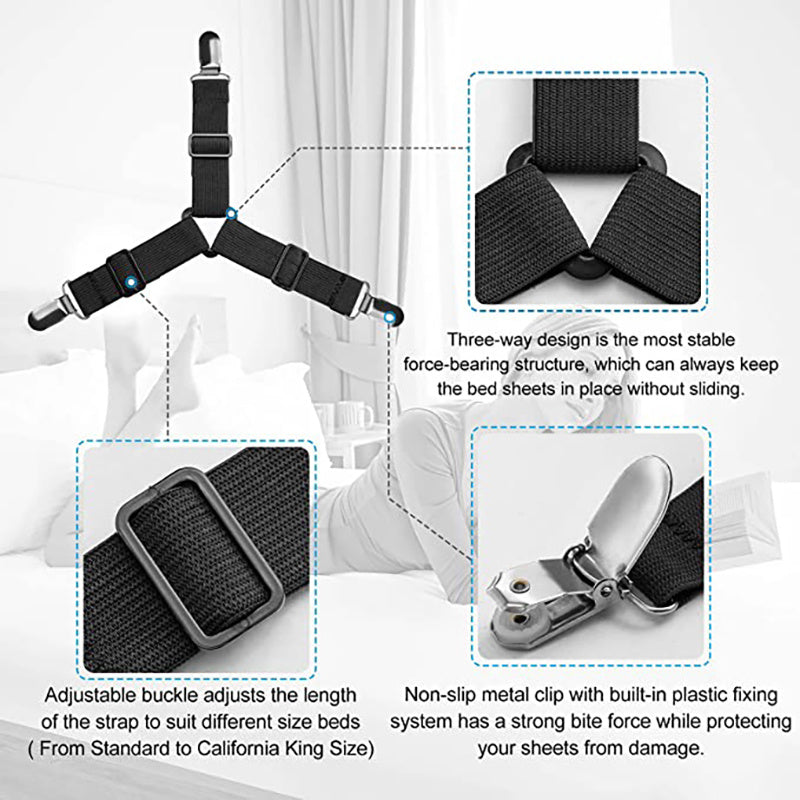 Three-way design is the most stable force-bearing structure, which can always keep the bed sheets in place without sliding.

Adjustable buckle adjusts the length of the strap to suit different size beds ( From Standard to California King Size)

Non-slip metal clip with built-in plastic fixing system has a strong bite force while protecting your sheets from damage.