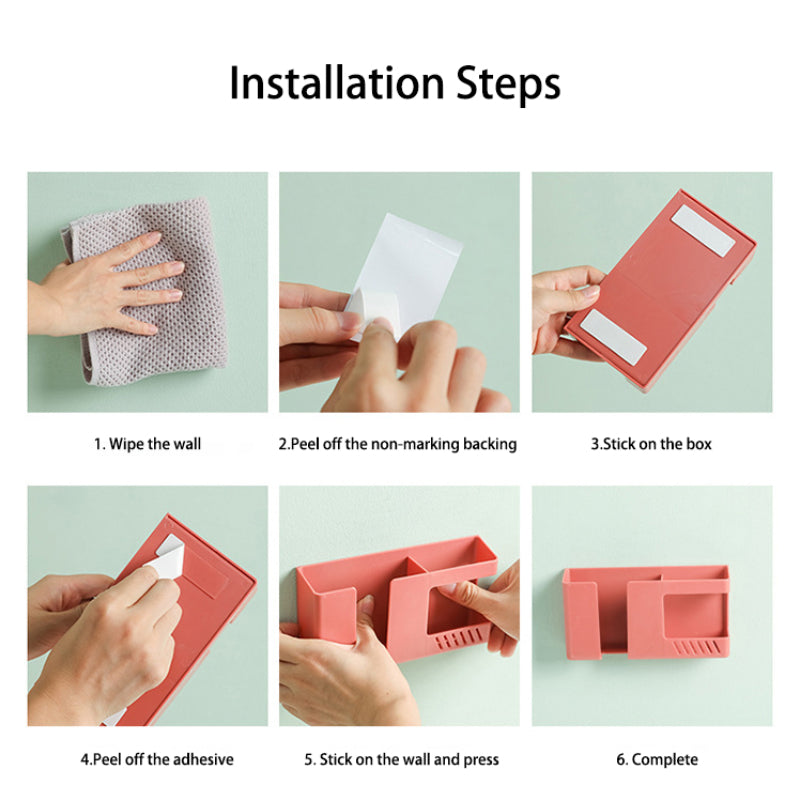 Installation Steps

1. Wipe the wall

2.Peel off the non-marking backing

3.Stick on the box

4.Peel off the adhesive

5. Stick on the wall and press

6. Complete