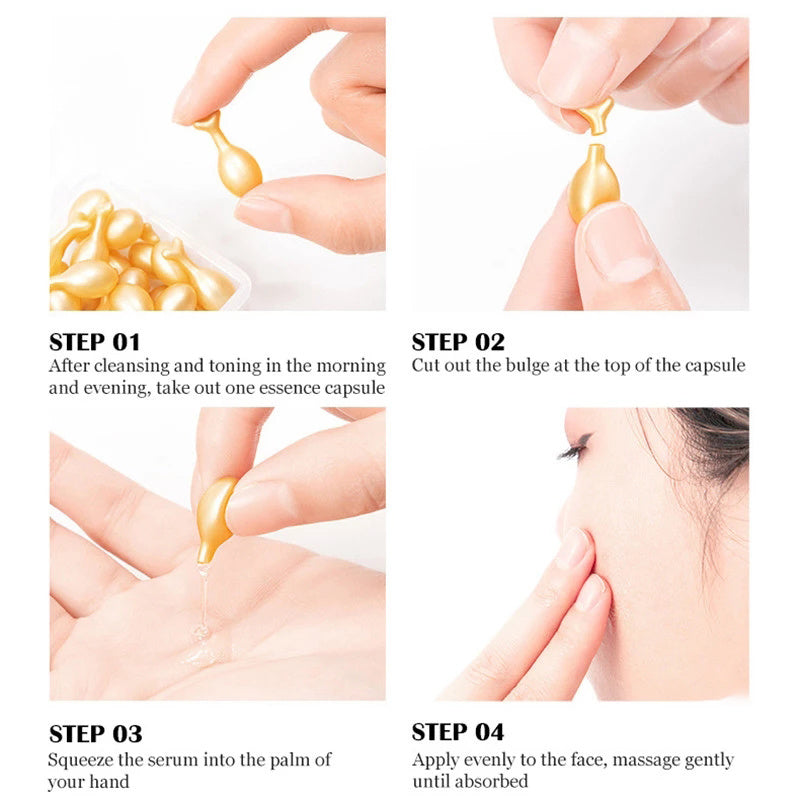 STEP 01
After cleansing and toning in the morning and evening, take out one essence capsule

STEP 02
Cut out the bulge at the top of the capsule

STEP 03
Squeeze the serum into the palm of your hand

STEP 04
Apply evenly to the face, massage gently until absorbed