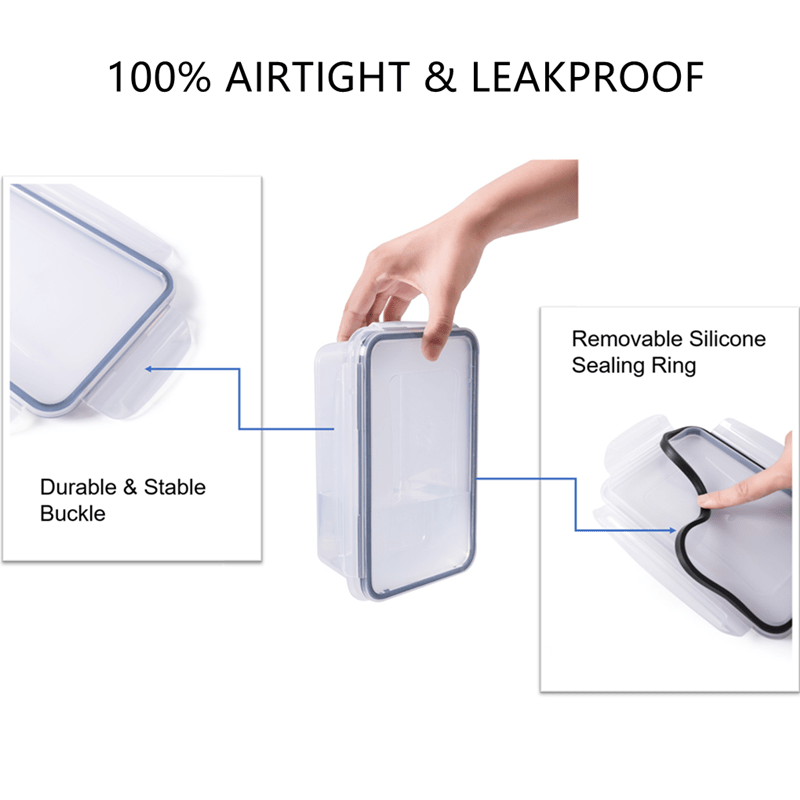 100% AIRTIGHT & LEAKPROOF

Durable & Stable Buckle

Removable Silicone Sealing Ring