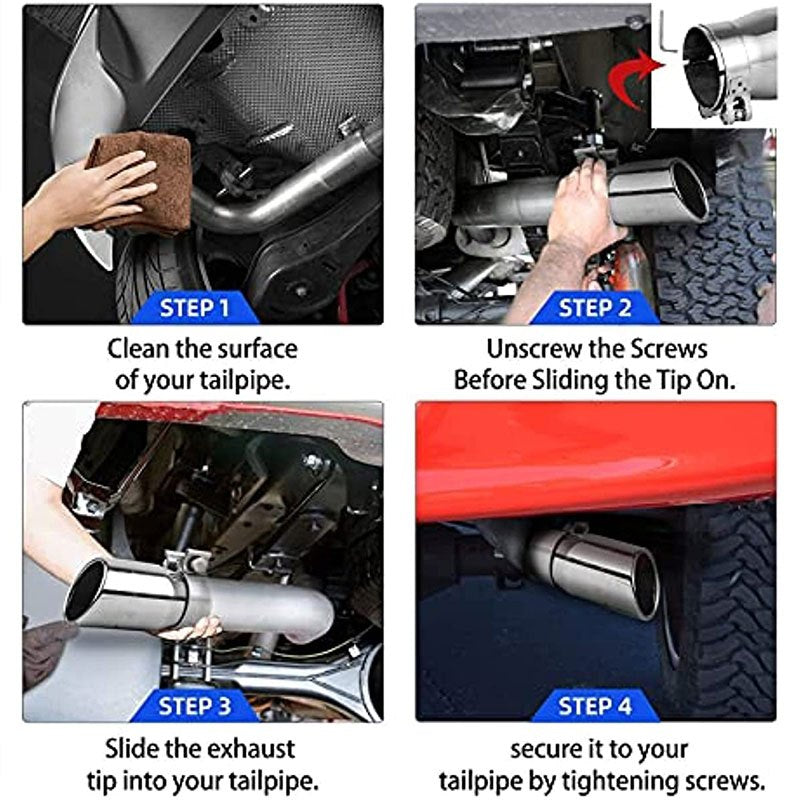 STEP 1

Clean the surface of your tailpipe.

STEP 2

Unscrew the Screws Before Sliding the Tip On.

STEP 3

Slide the exhaust tip into your tailpipe.

STEP 4

secure it to your tailpipe by tightening screws.