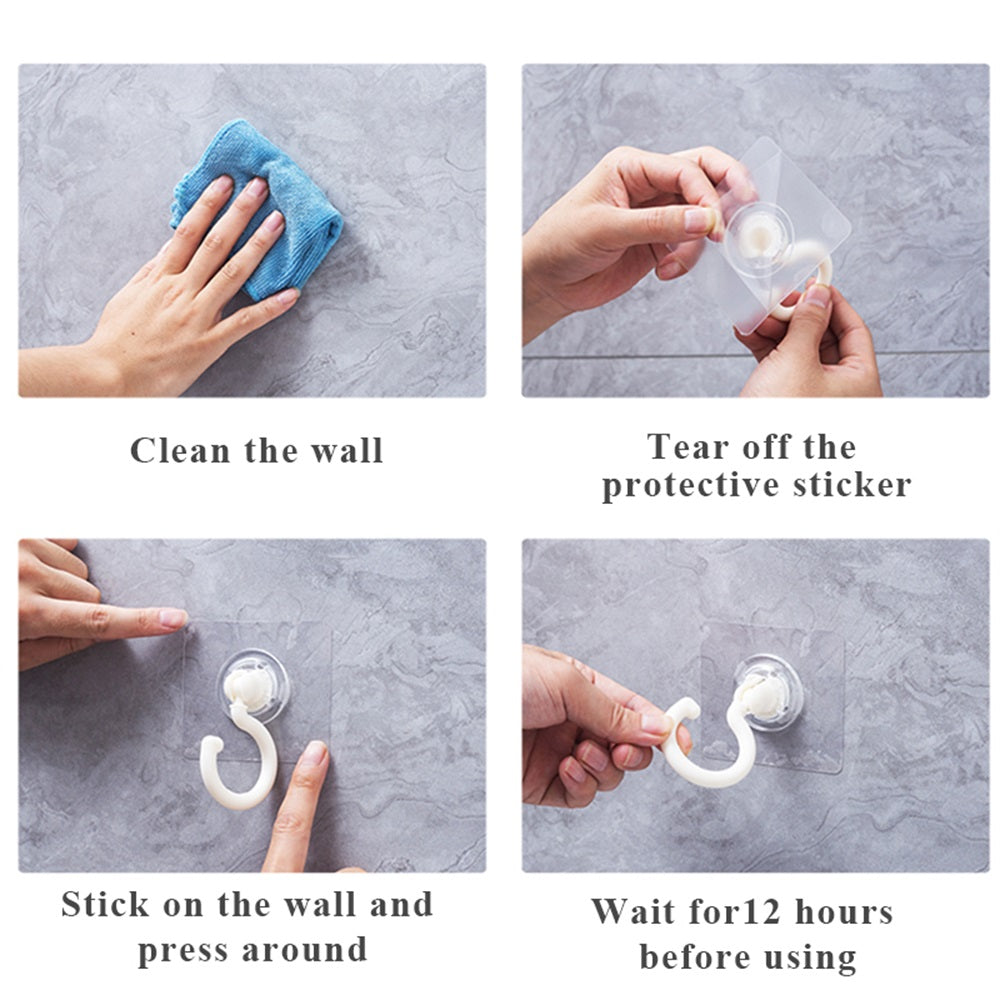 Clean the wall

Tear off the protective sticker

Stick on the wall and press around

Wait for12 hours before using