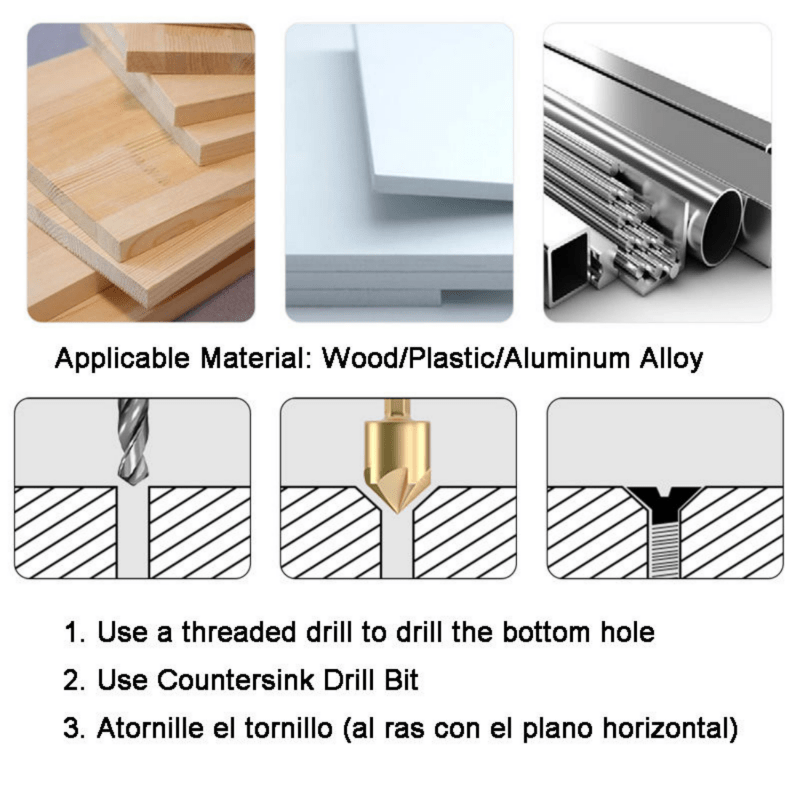 Applicable Material: Wood/Plastic/Aluminum Alloy

1. Use a threaded drill to drill the bottom hole
2. Use Countersink Drill Bit
3. Atornille el tornillo (al ras con el plano horizontal)