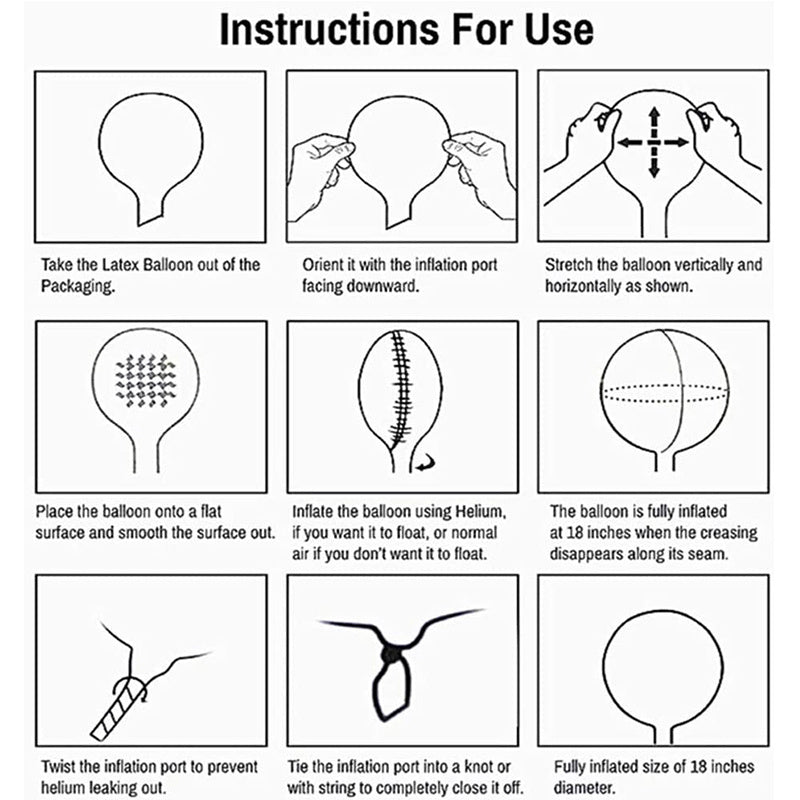 Instructions For Use

Take the Latex Balloon out of the Packaging.

Orient it with the inflation port facing downward.

Stretch the balloon vertically and horizontally as shown.

Place the balloon onto a flat surface and smooth the surface out.

Inflate the balloon using Helium, if you want it to float, or normal air if you don't want it to float.

The balloon is fully inflated at 18 inches when the creasing disappears along its seam.

Twist the inflation port to prevent helium leaking out.

Tie the inflation port into a knot or with string to completely close it off.

Fully inflated size of 18 inches diameter.