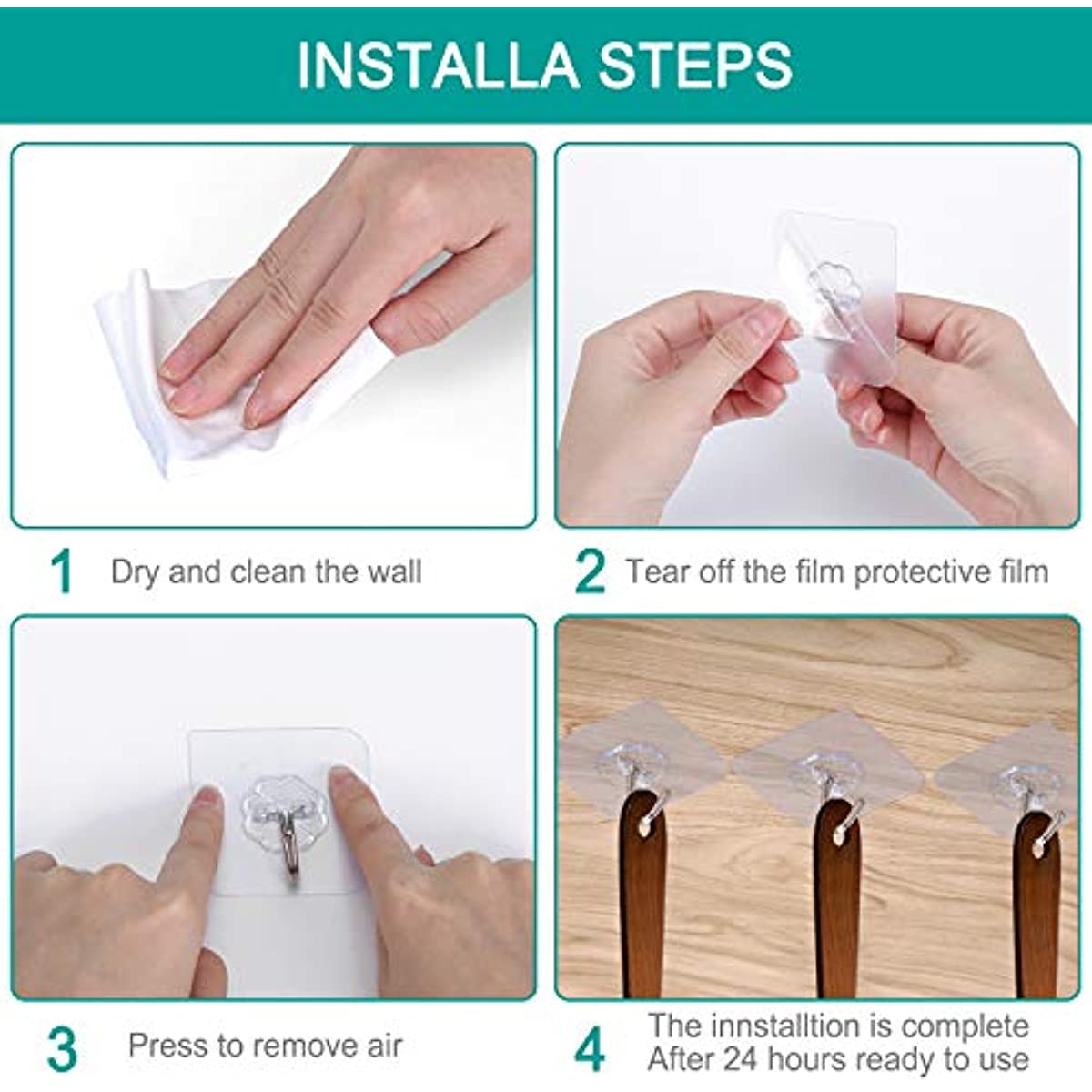 INSTALLA STEPS

1 Dry and clean the wall

2 Tear off the film protective film

3 Press to remove air

4 The innstalltion is complete
After 24 hours ready to use