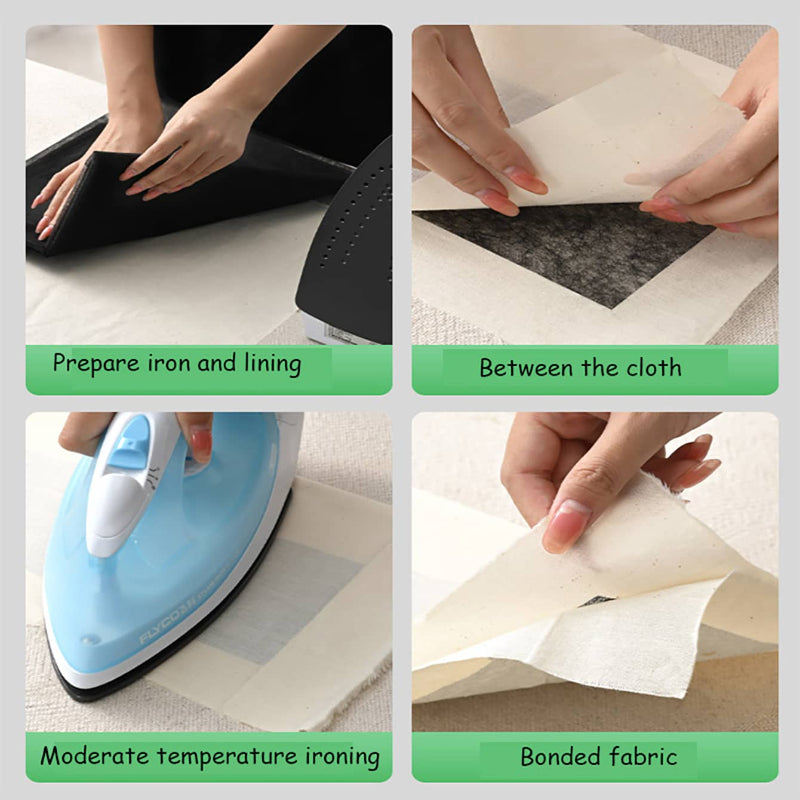 Prepare iron and lining

Between the cloth

FLYCO

Moderate temperature ironing

Bonded fabric