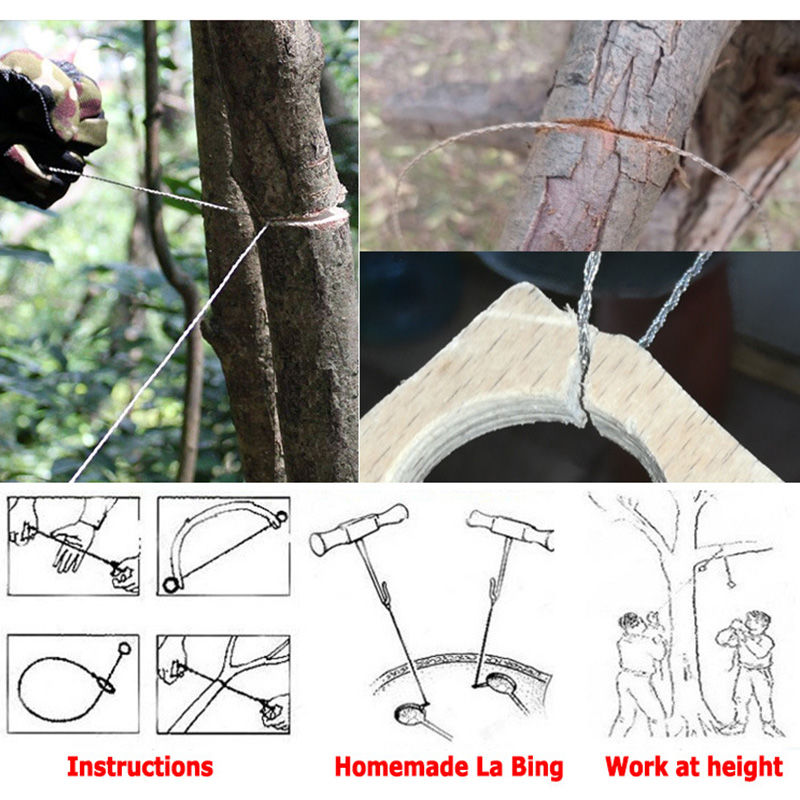 Instructions
Homemade La Bing
Work at height