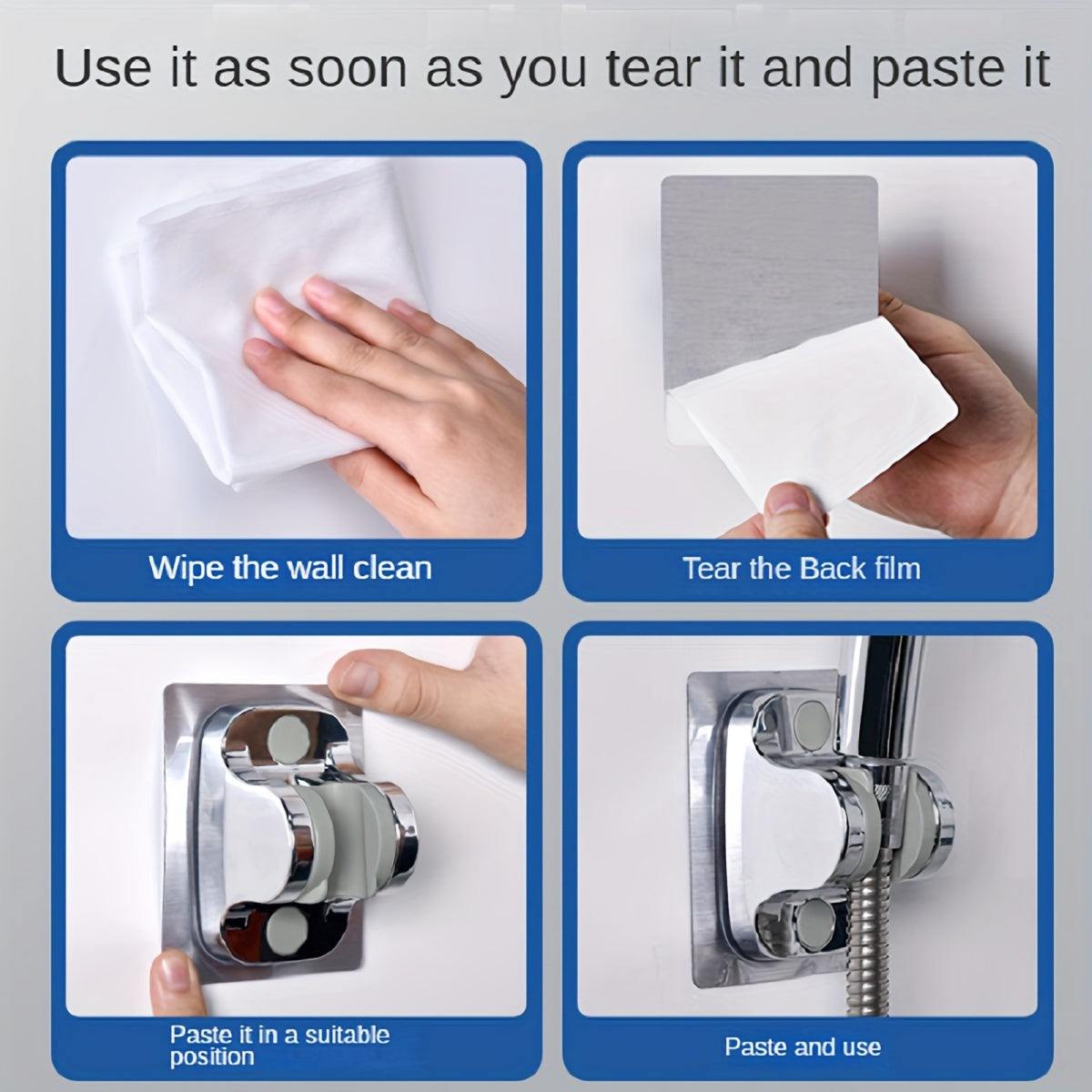 Use it as soon as you tear it and paste it

Wipe the wall clean

Tear the Back film

Paste it in a suitable position

Paste and use