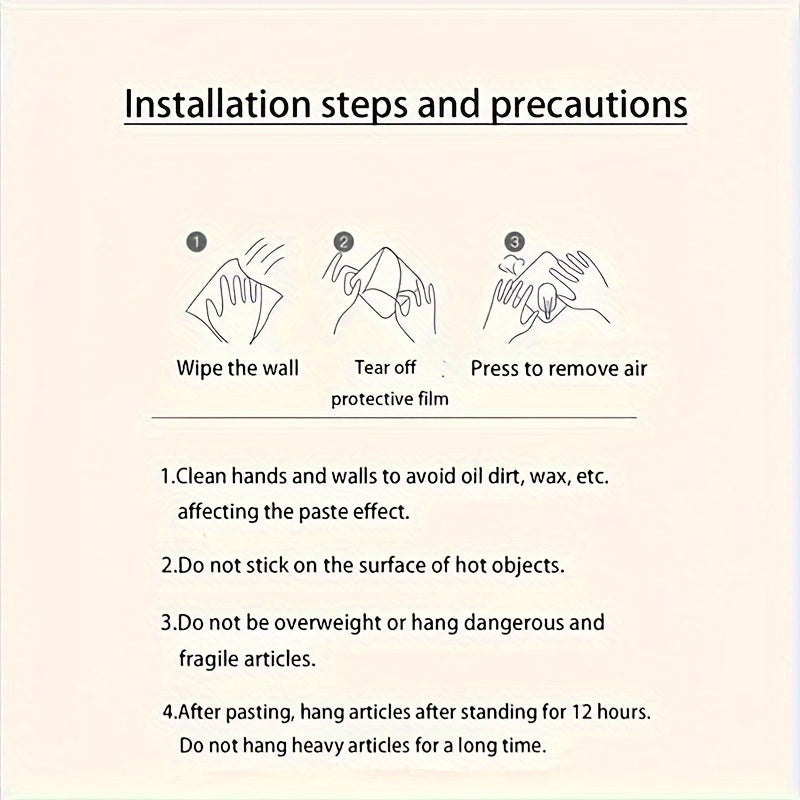 Installation steps and precautions

1
Wipe the wall

2
Tear off protective film

3
Press to remove air

1.Clean hands and walls to avoid oil dirt, wax, etc. affecting the paste effect.

2.Do not stick on the surface of hot objects.

3.Do not be overweight or hang dangerous and fragile articles.

4.After pasting, hang articles after standing for 12 hours. Do not hang heavy articles for a long time.