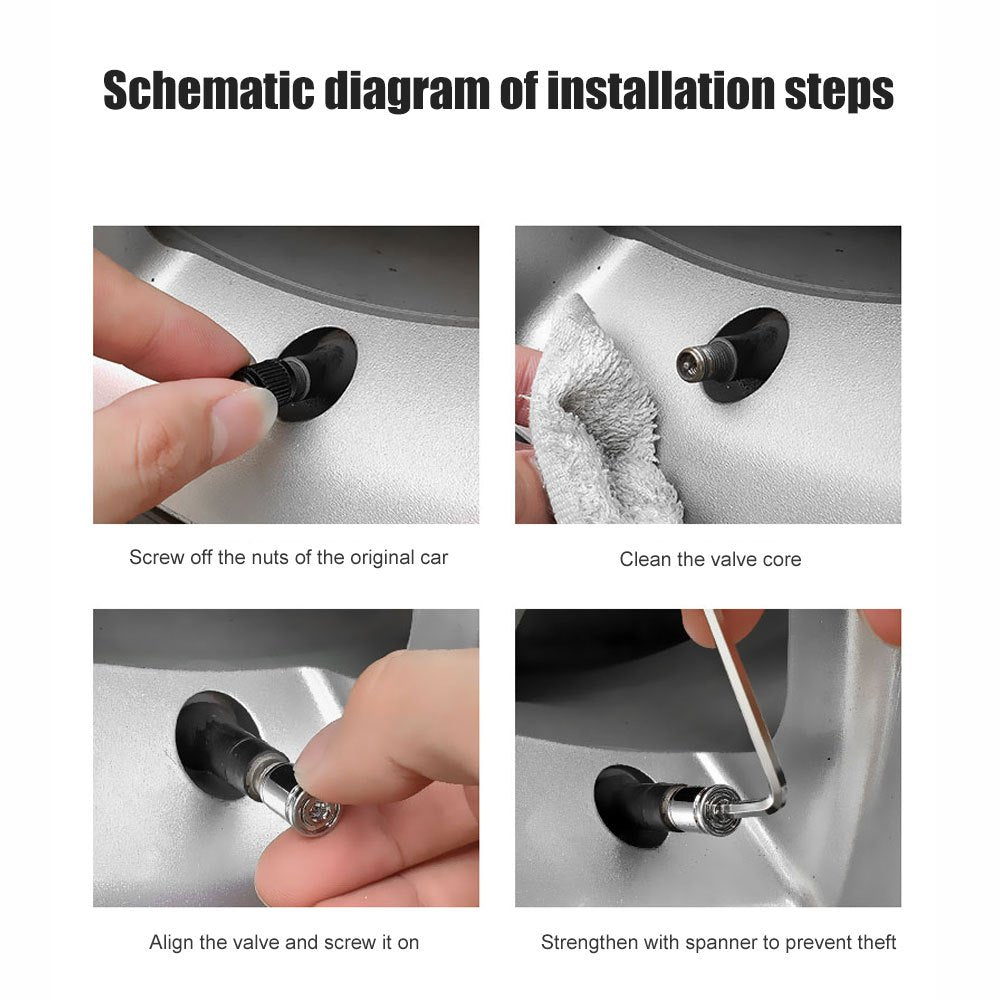 Schematic diagram of installation steps

Screw off the nuts of the original car

Clean the valve core

Align the valve and screw it on

Strengthen with spanner to prevent theft