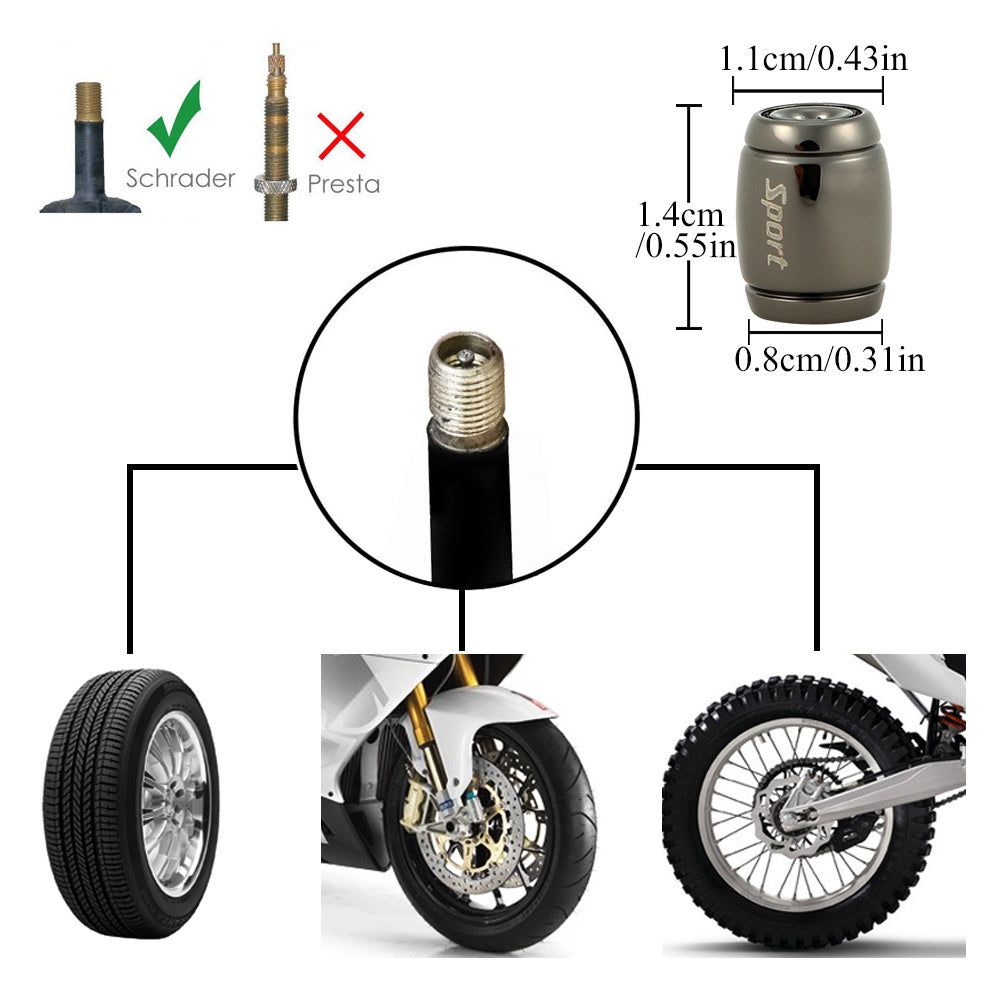 Schrader
Presta

1.1cm/0.43in
1.4cm /0.55in
Sport
0.8cm/0.31in