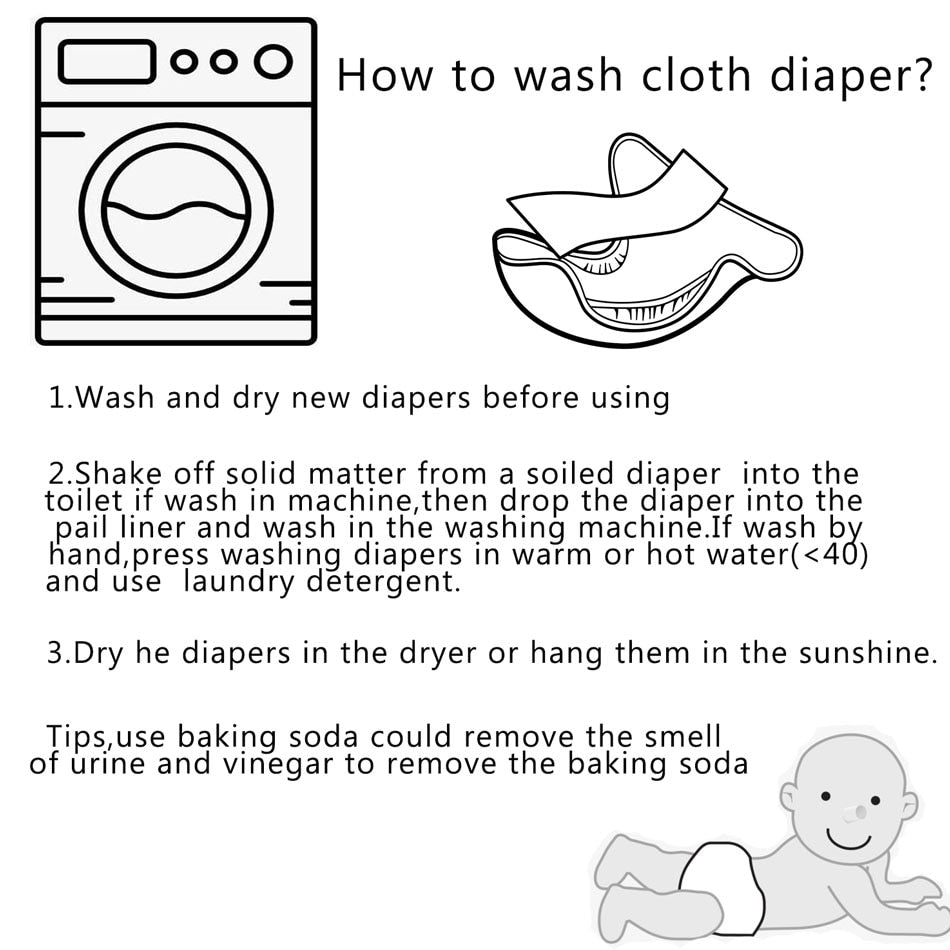 How to wash cloth diaper?

1.Wash and dry new diapers before using

2.Shake off solid matter from a soiled diaper into the toilet if wash in machine,then drop the diaper into the pail liner and wash in the washing machine.If wash by hand,press washing diapers in warm or hot water(<40) and use laundry detergent.

3.Dry he diapers in the dryer or hang them in the sunshine.

Tips,use baking soda could remove the smell of urine and vinegar to remove the baking soda