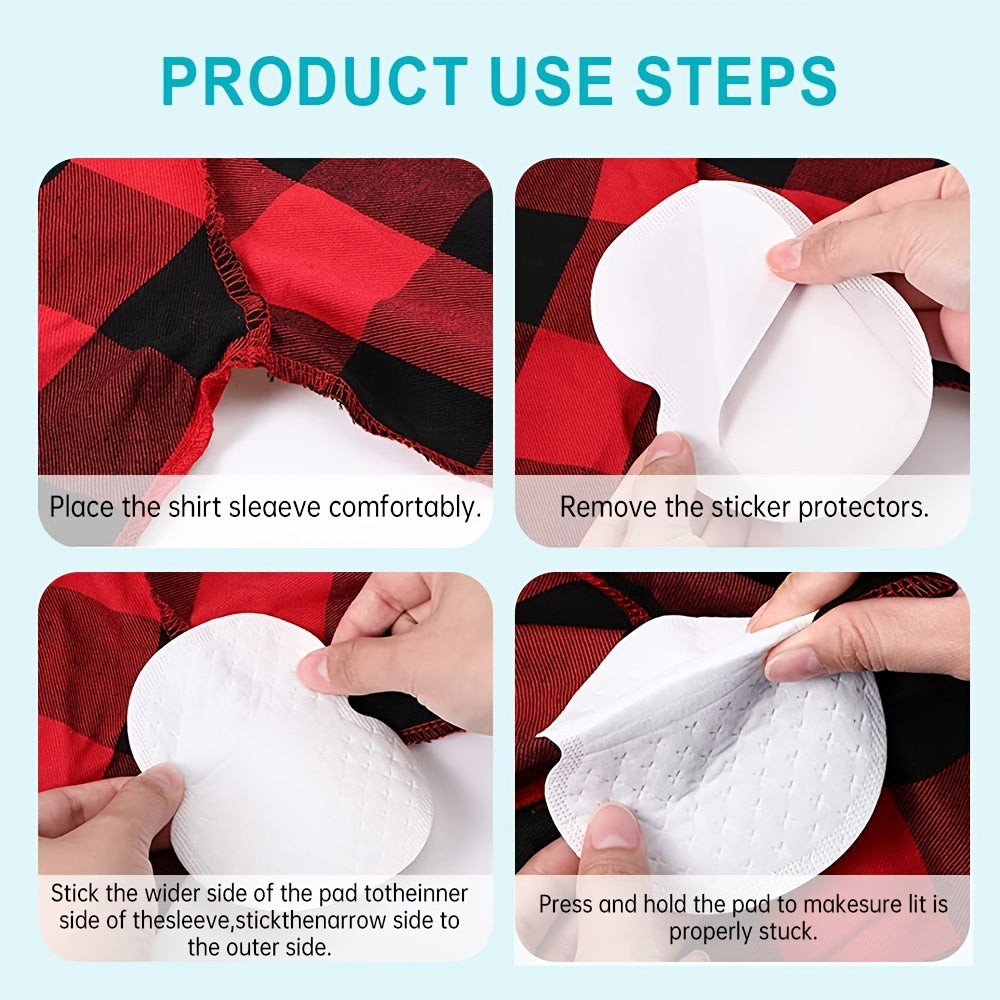 PRODUCT USE STEPS

Place the shirt sleaeve comfortably.

Remove the sticker protectors.

Stick the wider side of the pad totheinner side of thesleeve,stickthenarrow side to the outer side.

Press and hold the pad to makesure lit is properly stuck.