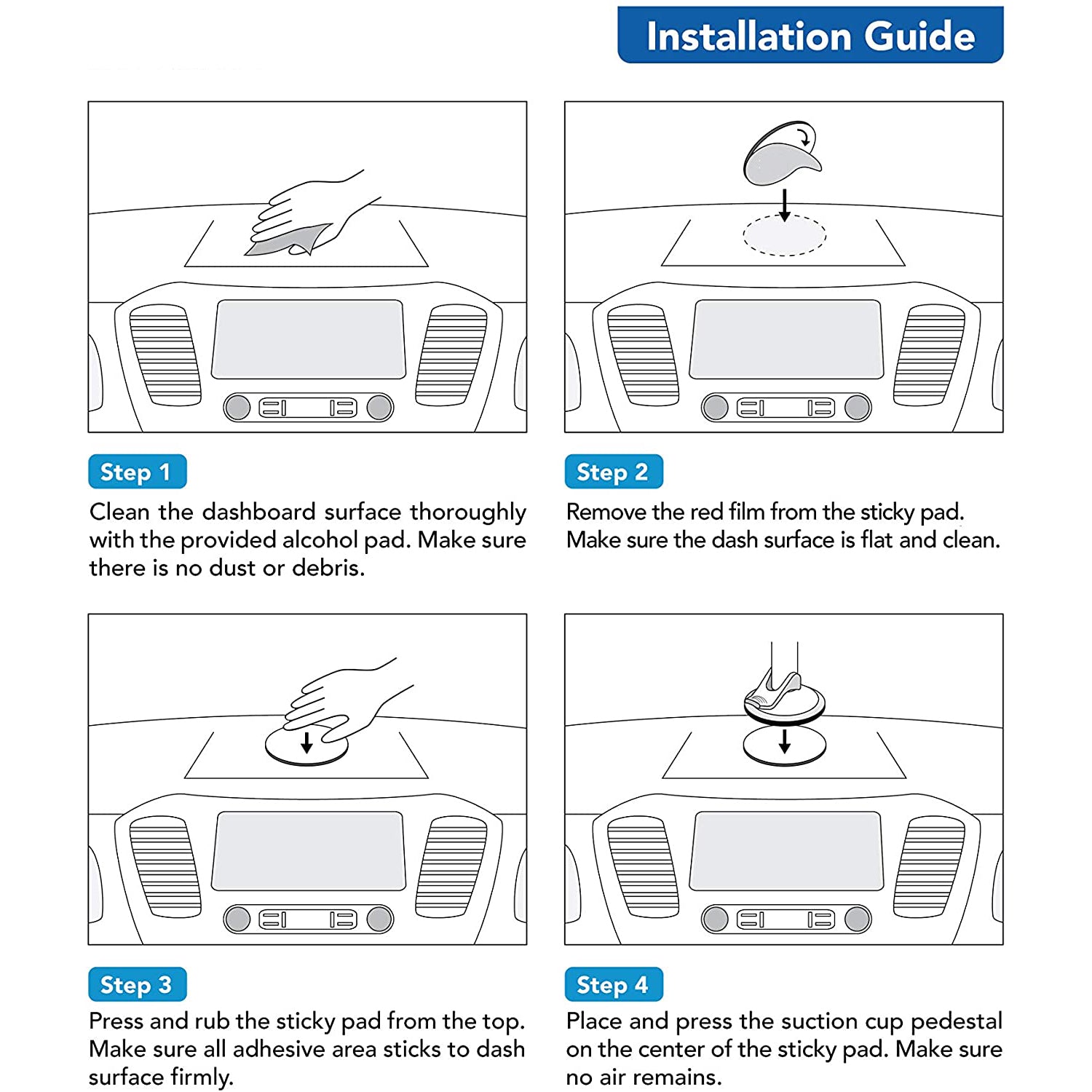 Installation Guide

Step 1
Clean the dashboard surface thoroughly with the provided alcohol pad. Make sure there is no dust or debris.

Step 2
Remove the red film from the sticky pad. Make sure the dash surface is flat and clean.

Step 3
Press and rub the sticky pad from the top. Make sure all adhesive area sticks to dash surface firmly.

Step 4
Place and press the suction cup pedestal on the center of the sticky pad. Make sure no air remains.