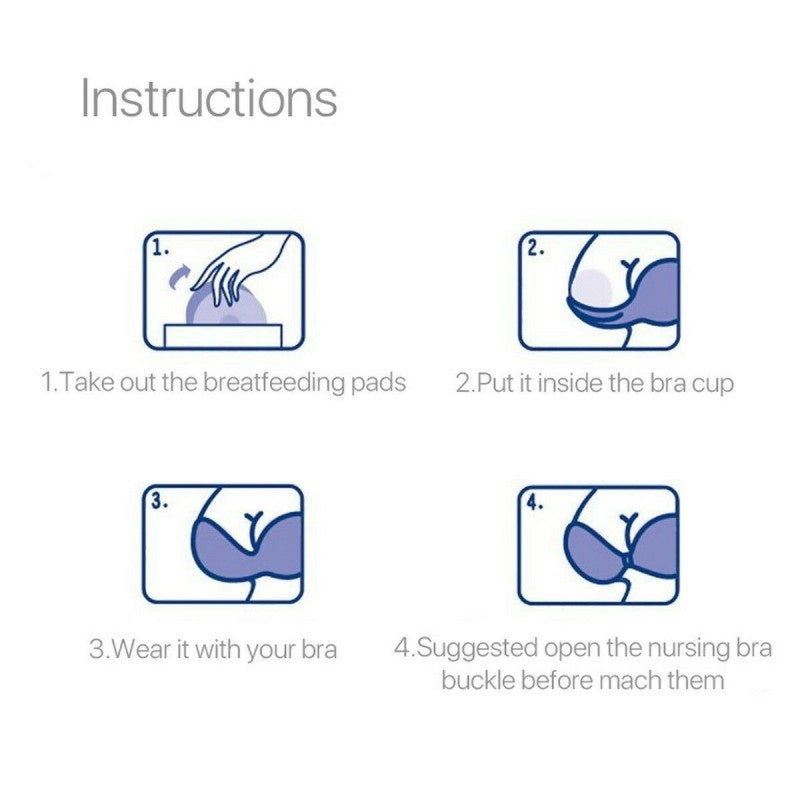 Instructions

1.

1.Take out the breatfeeding pads

2.

2.Put it inside the bra cup

3.

3.Wear it with your bra

4.

4.Suggested open the nursing bra buckle before mach them