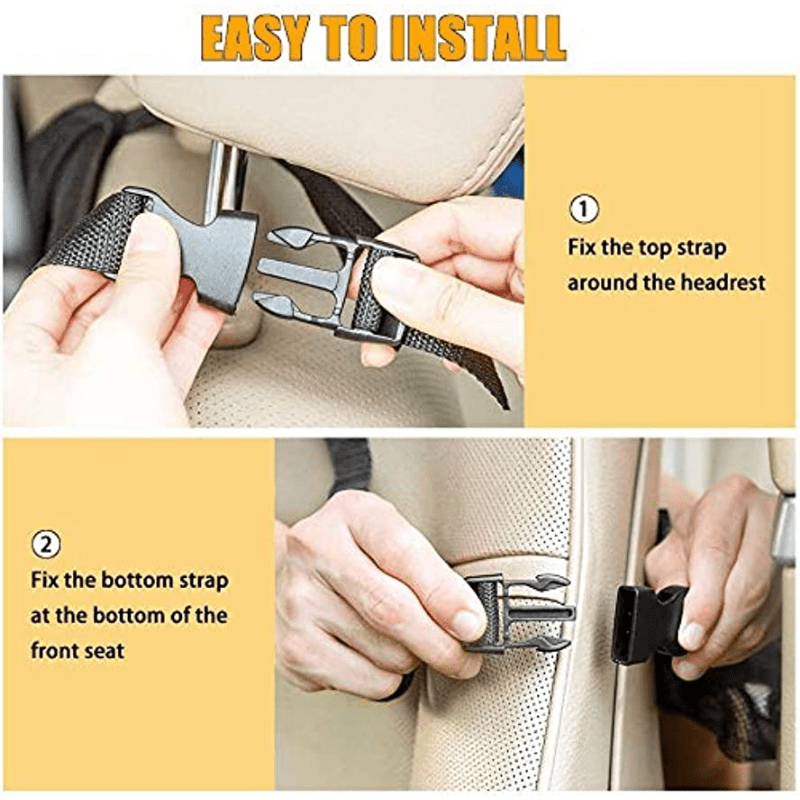 EASY TO INSTALL

①
Fix the top strap around the headrest

②
Fix the bottom strap at the bottom of the front seat