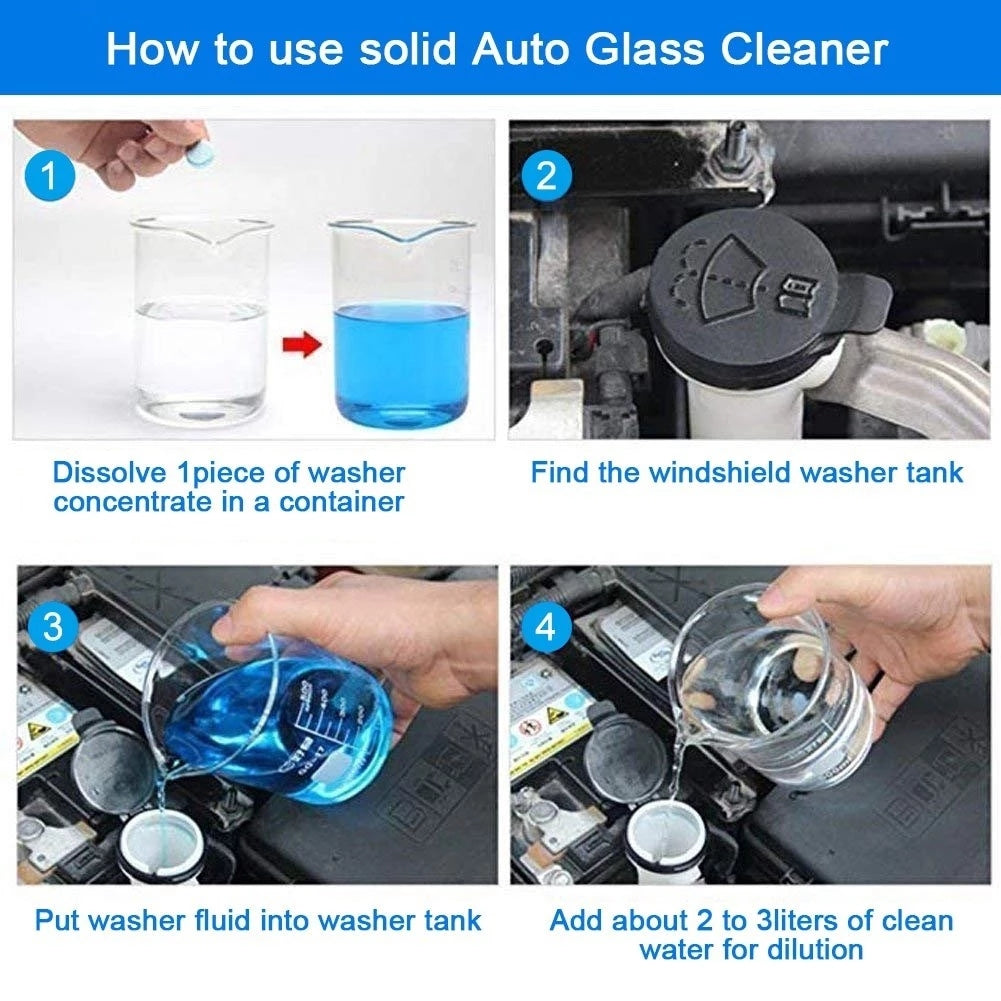 How to use solid Auto Glass Cleaner

1

Dissolve 1piece of washer concentrate in a container

2

Find the windshield washer tank

3

Put washer fluid into washer tank

4

Add about 2 to 3liters of clean water for dilution