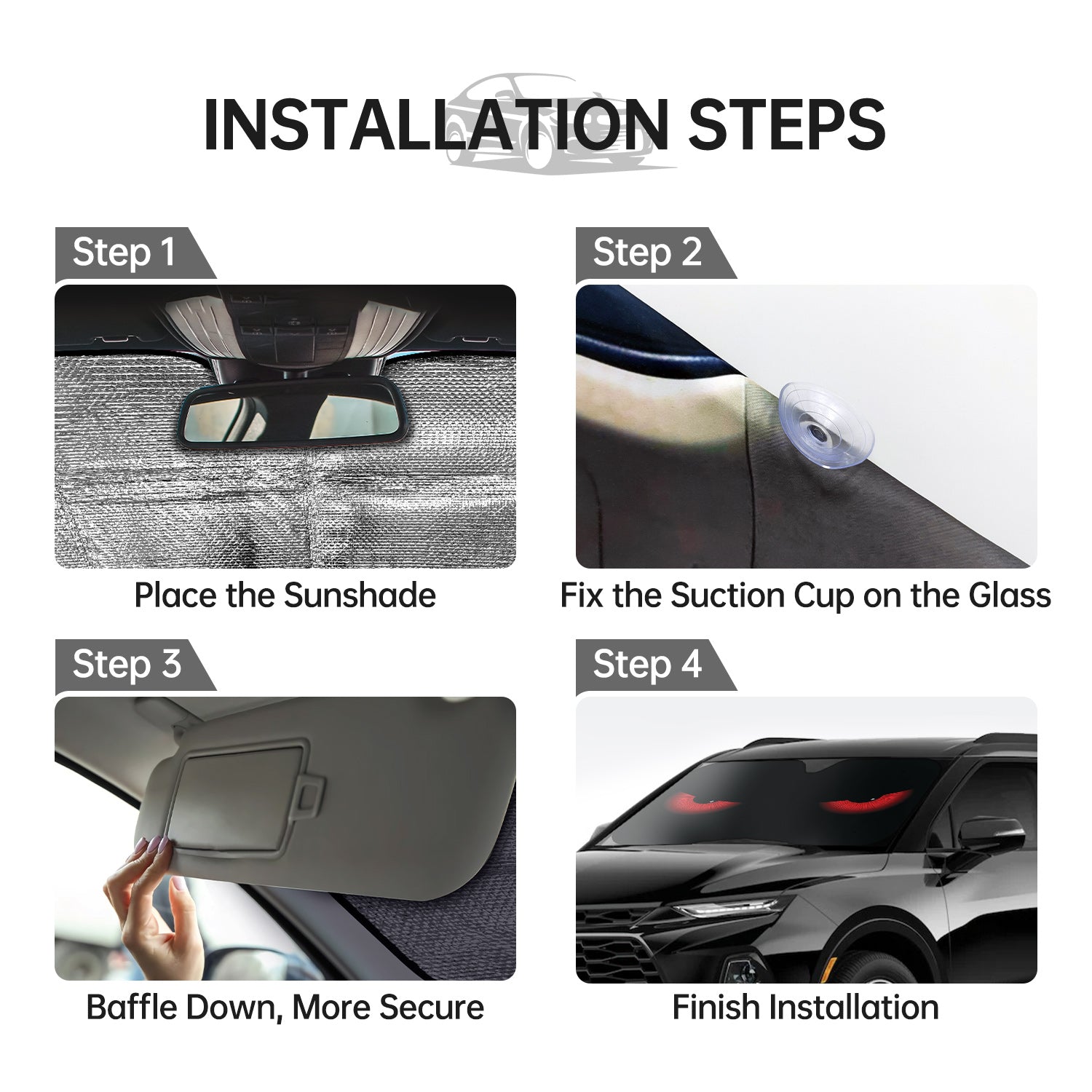 INSTALLATION STEPS

Step 1

Place the Sunshade

Step 2

Fix the Suction Cup on the Glass

Step 3

Baffle Down, More Secure

Step 4

Finish Installation