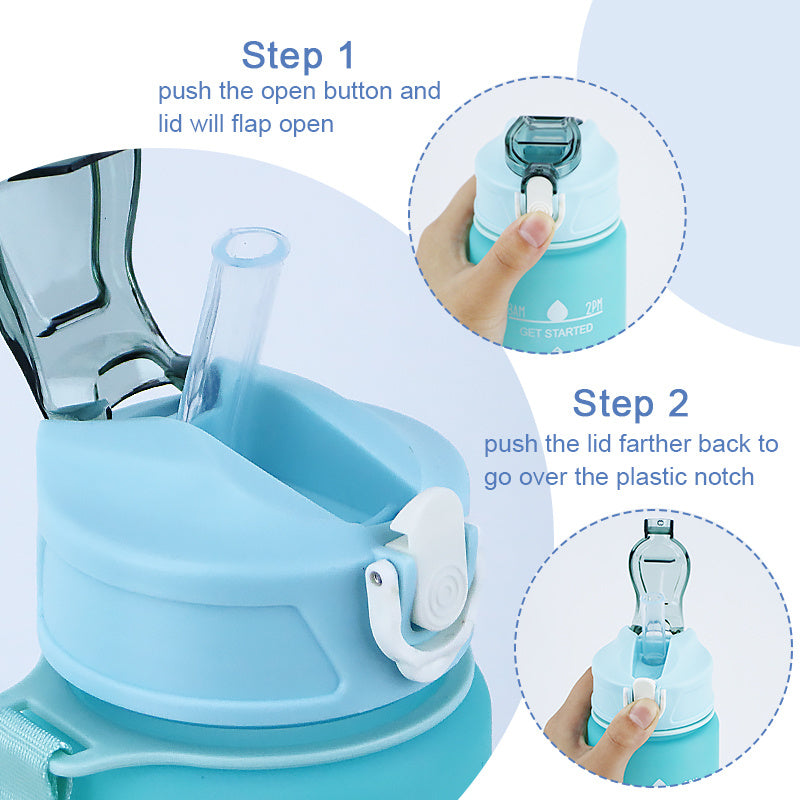 Step 1
push the open button and lid will flap open

8AM
2PM
GET STARTED

Step 2
push the lid farther back to go over the plastic notch