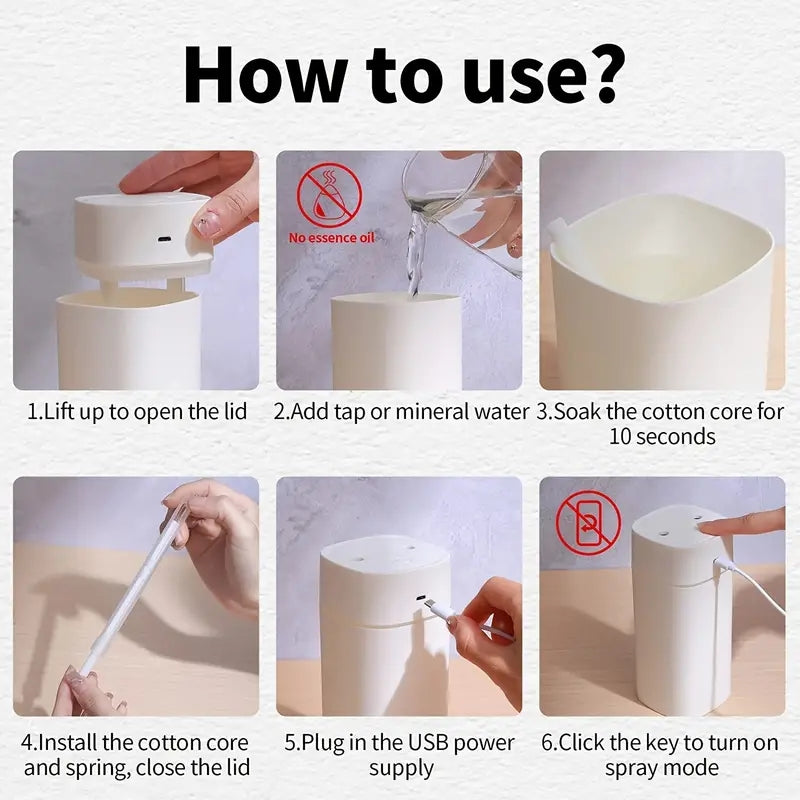 How to use?

No essence oil

1.Lift up to open the lid

2.Add tap or mineral water

3.Soak the cotton core for 10 seconds

4.Install the cotton core and spring, close the lid

5.Plug in the USB power supply

6.Click the key to turn on spray mode