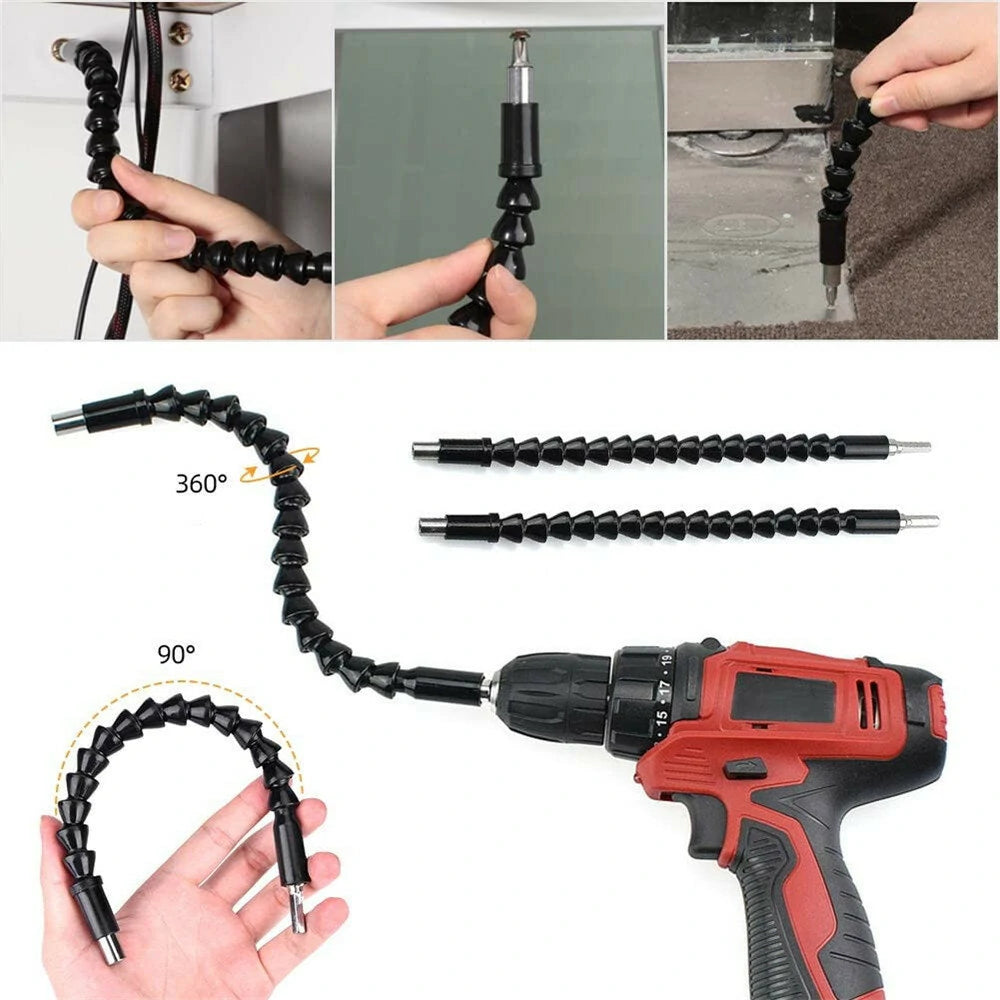 360°

90°

15 17 19