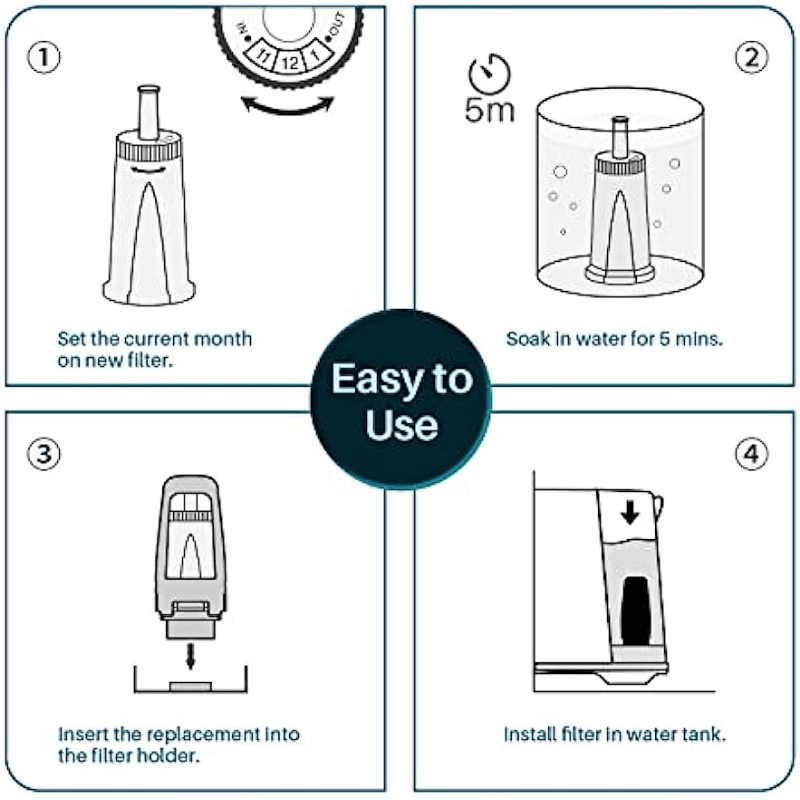 ①

IN 11 12 1 OUT

Set the current month on new filter.

②

5m

Soak in water for 5 mins.

Easy to Use

③

Insert the replacement into the filter holder.

④

Install filter in water tank.