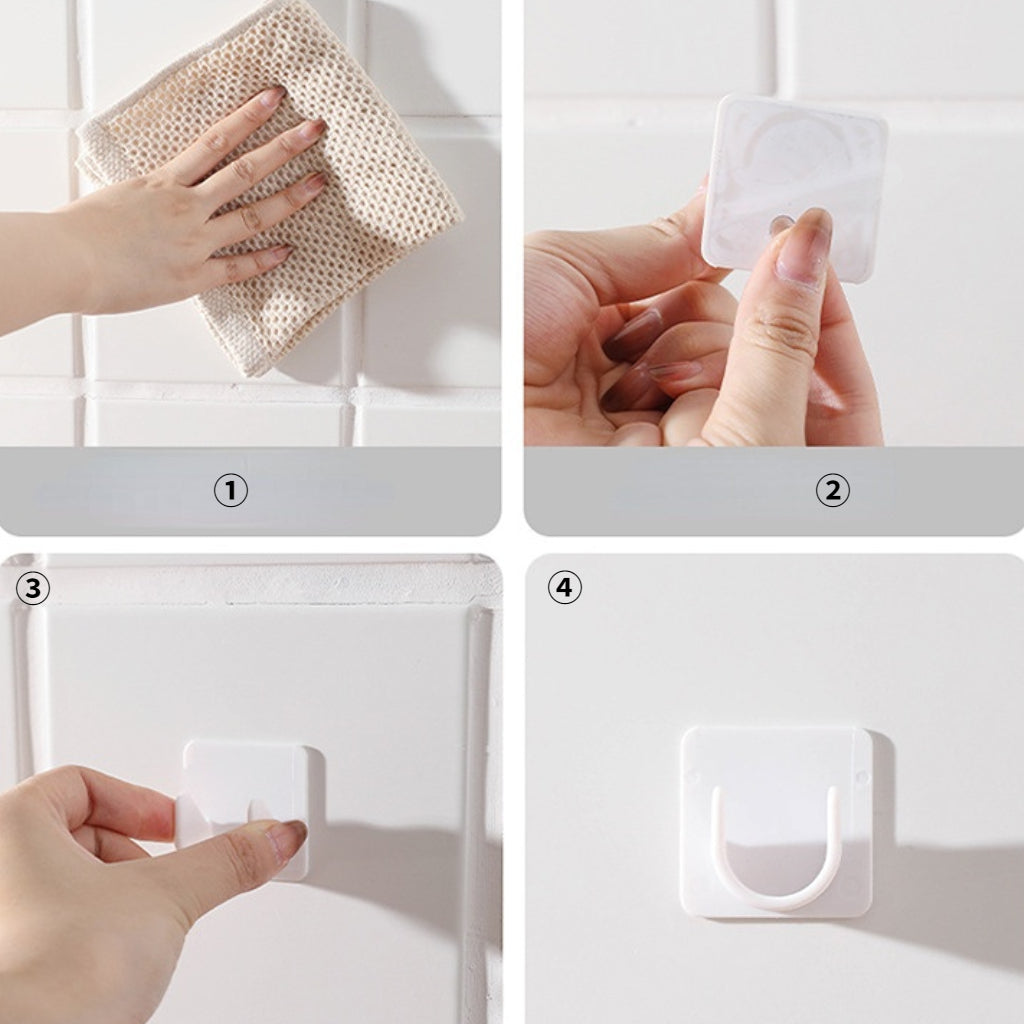 ①

②

③

④