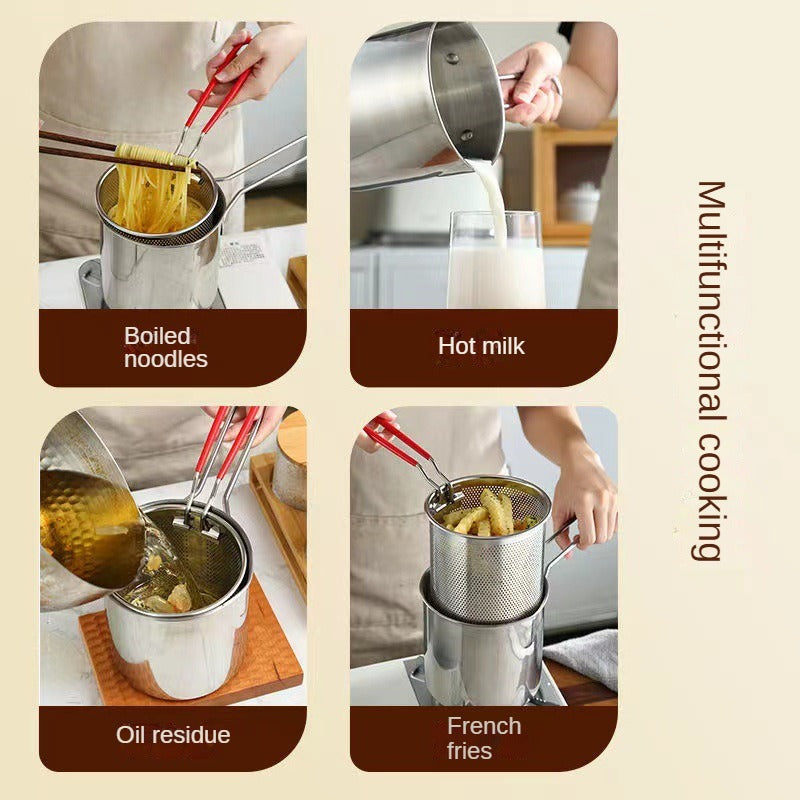 Boiled noodles

Hot milk

Oil residue

French fries

Multifunctional cooking