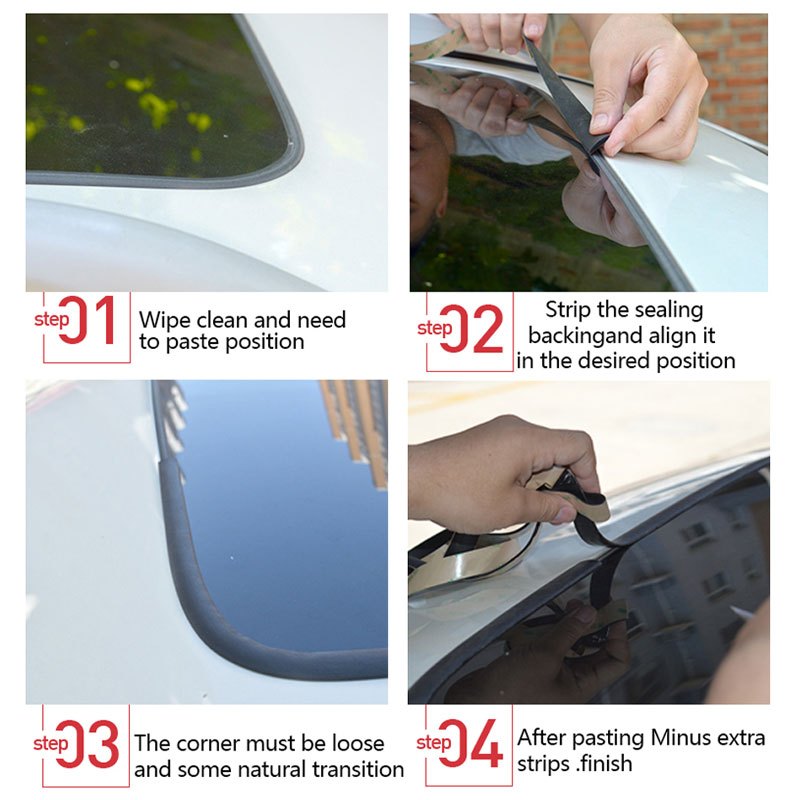 step 01 Wipe clean and need to paste position

step 02 Strip the sealing backingand align it in the desired position

step 03 The corner must be loose and some natural transition

step 04 After pasting Minus extra strips .finish