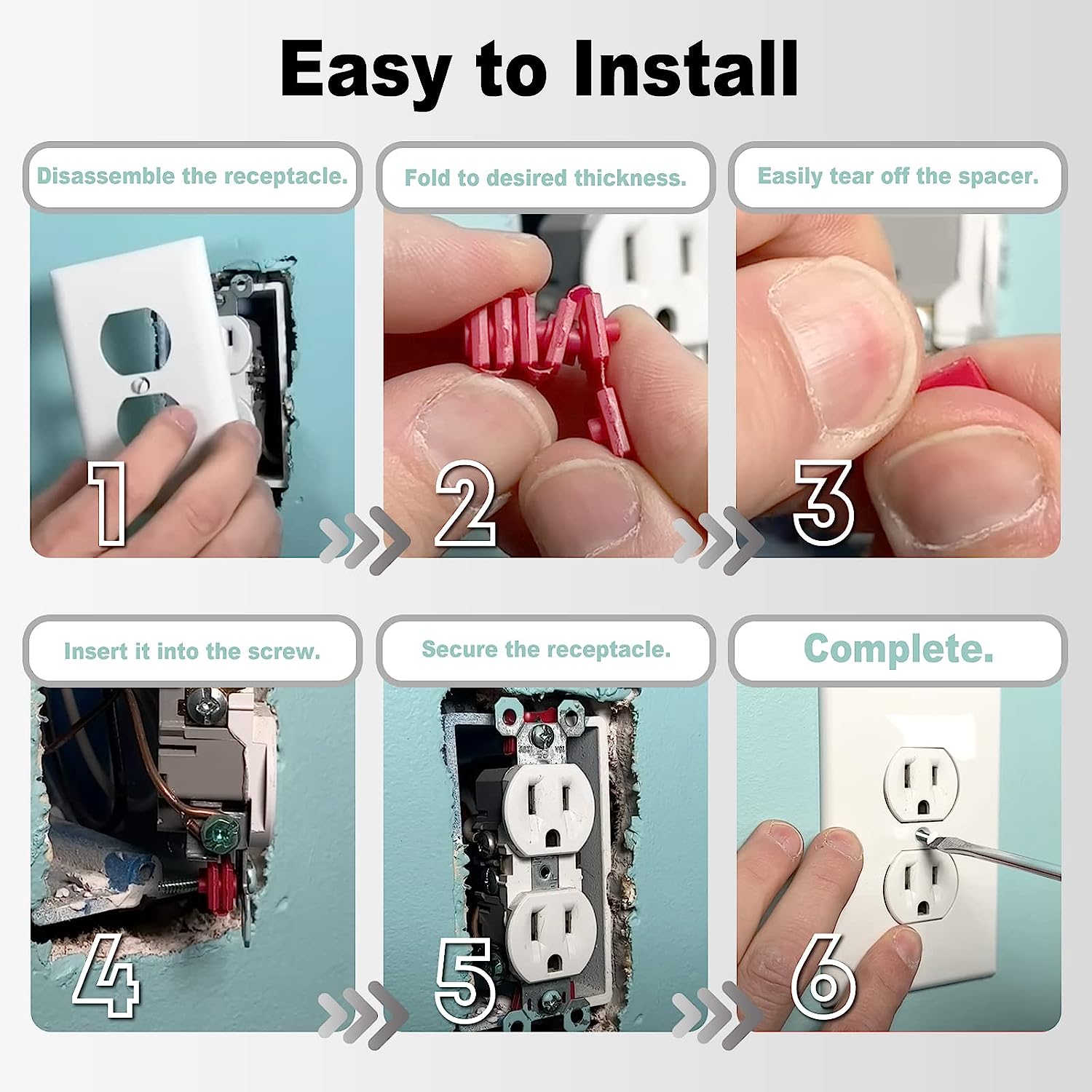 Easy to Install

Disassemble the receptacle.

1

Fold to desired thickness.

2

Easily tear off the spacer.

3

Insert it into the screw.

4

Secure the receptacle.

5

Complete.

6