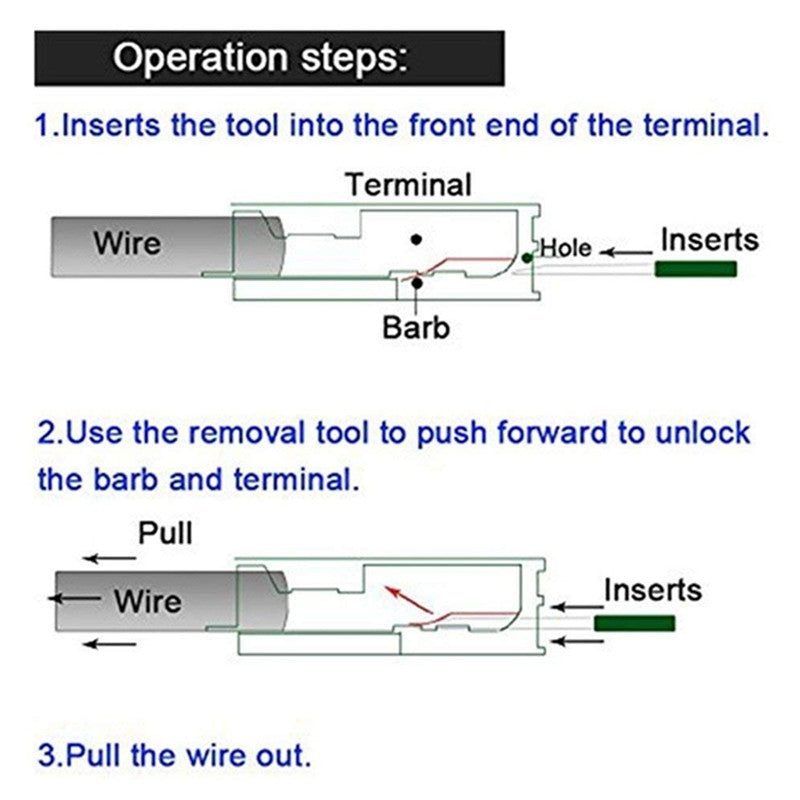 Operation steps:

1.Inserts the tool into the front end of the terminal.

Terminal

Wire

Hole

Inserts

Barb

2.Use the removal tool to push forward to unlock the barb and terminal.

Pull

Wire

Inserts

3.Pull the wire out.