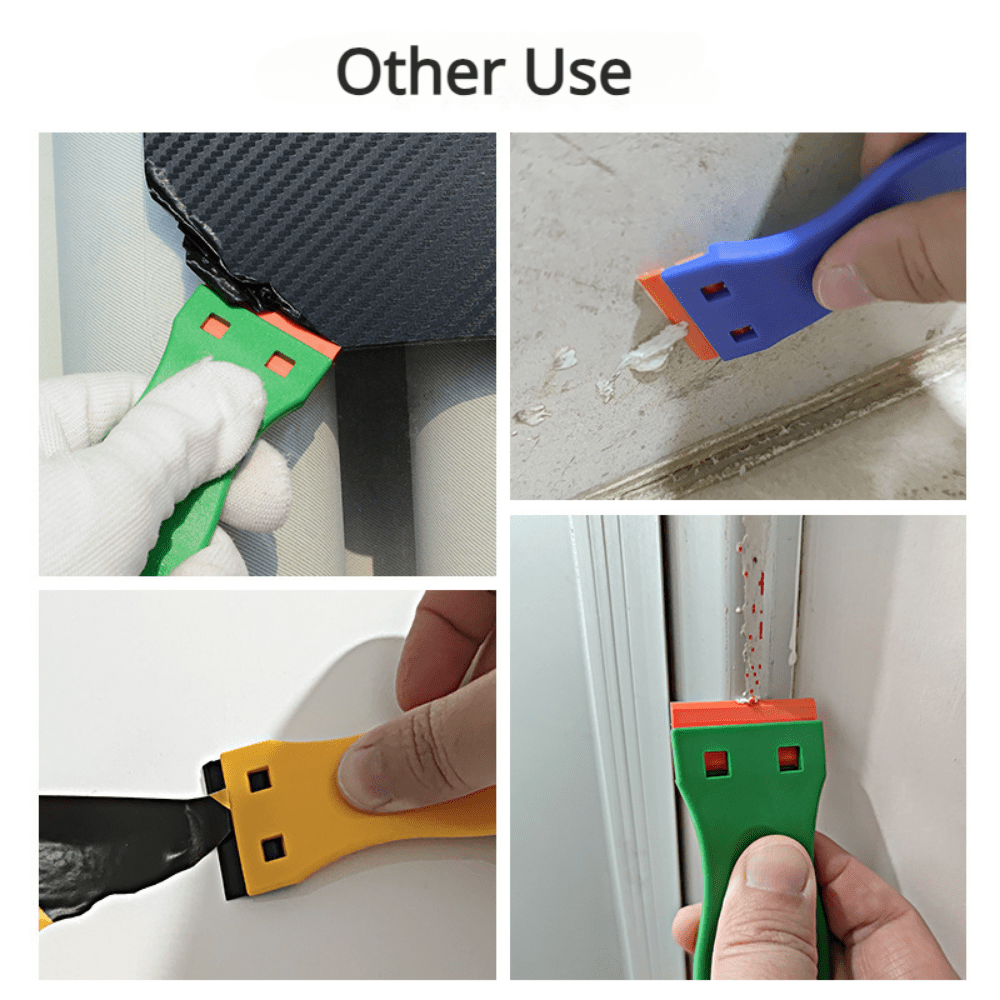 Other Use