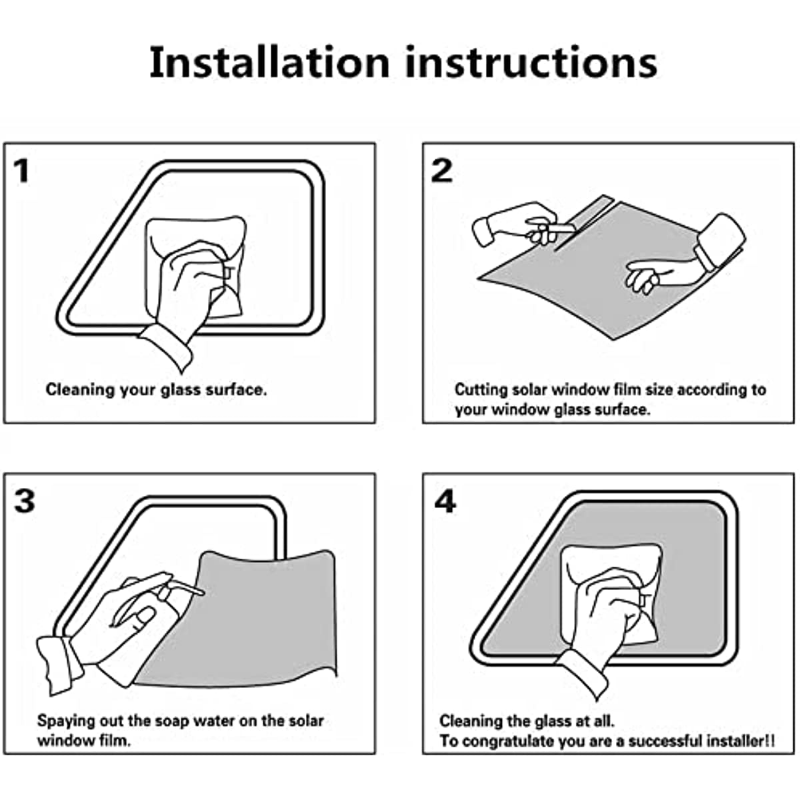 Installation instructions

1

Cleaning your glass surface.

2

Cutting solar window film size according to your window glass surface.

3

Spaying out the soap water on the solar window film.

4

Cleaning the glass at all.
To congratulate you are a successful installer!!