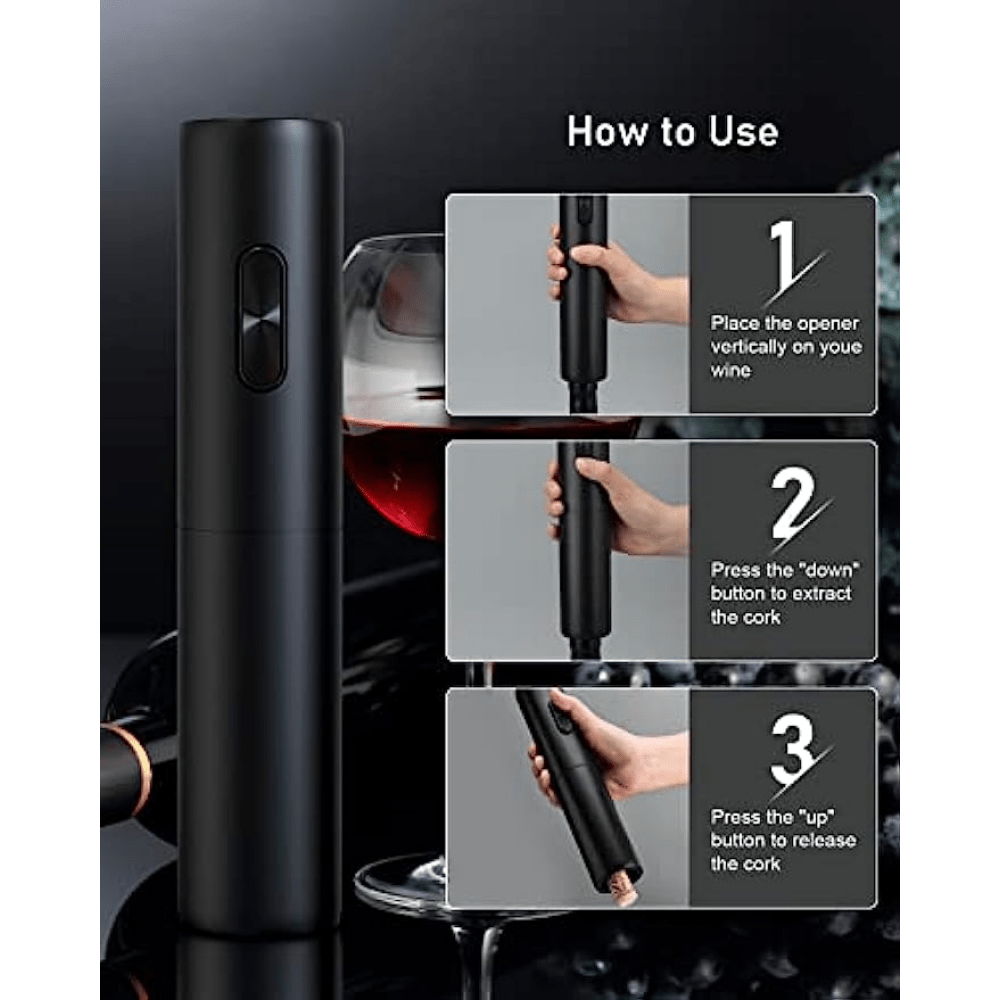 How to Use

1

Place the opener vertically on youe wine

2

Press the "down" button to extract the cork

3

Press the "up" button to release the cork