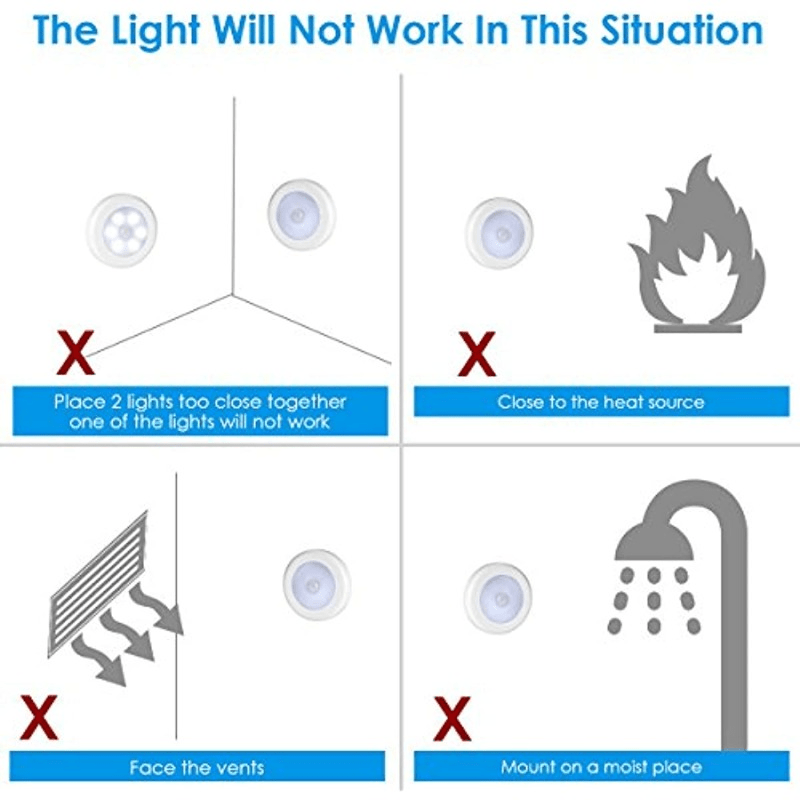 The Light Will Not Work In This Situation

X

Place 2 lights too close together one of the lights will not work

X

Close to the heat source

X

Face the vents

X

Mount on a moist place