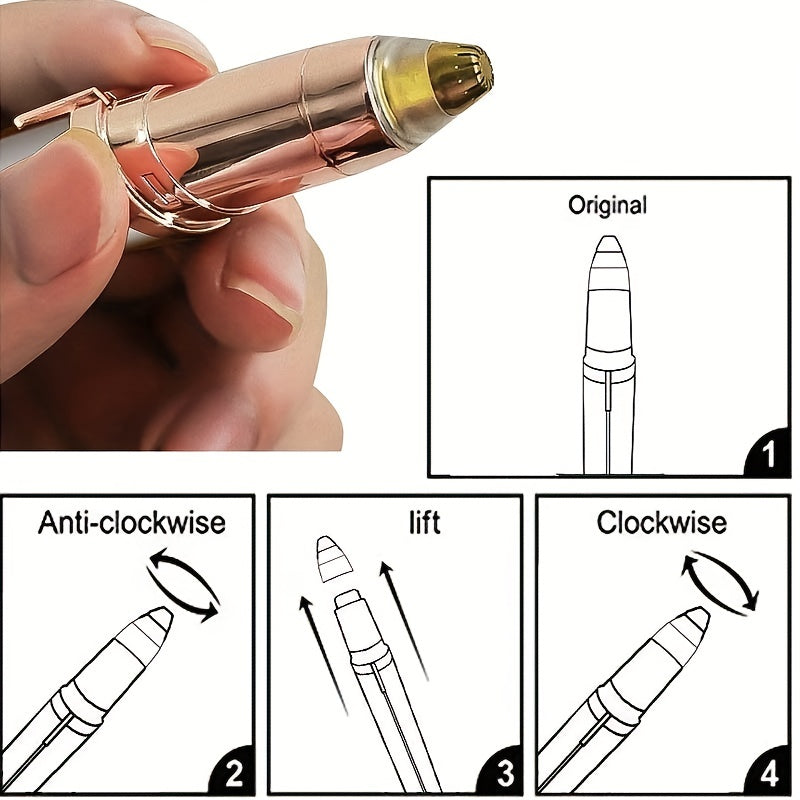 Original

1

Anti-clockwise

2

lift

3

Clockwise

4