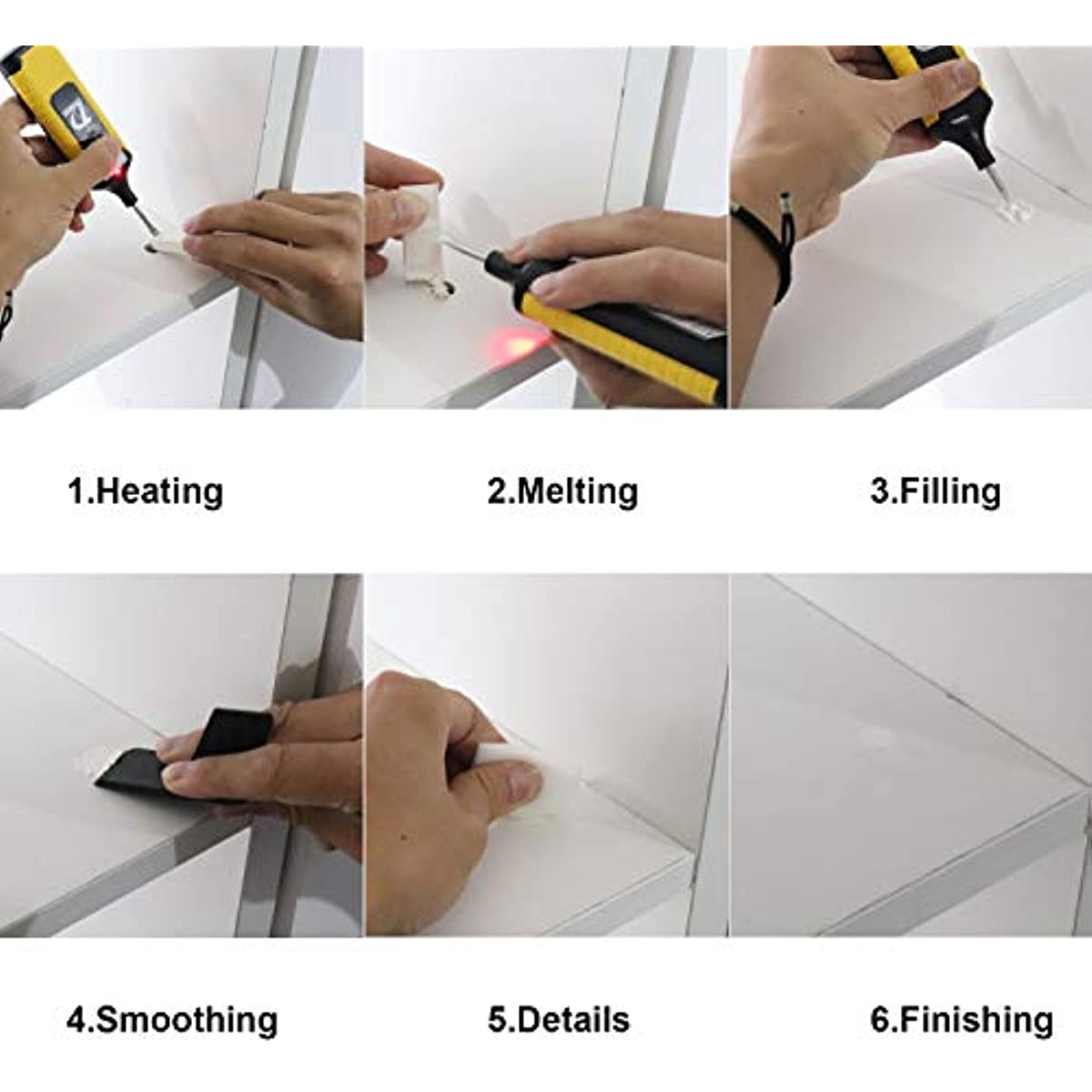 1.Heating

2.Melting

3.Filling

4.Smoothing

5.Details

6.Finishing