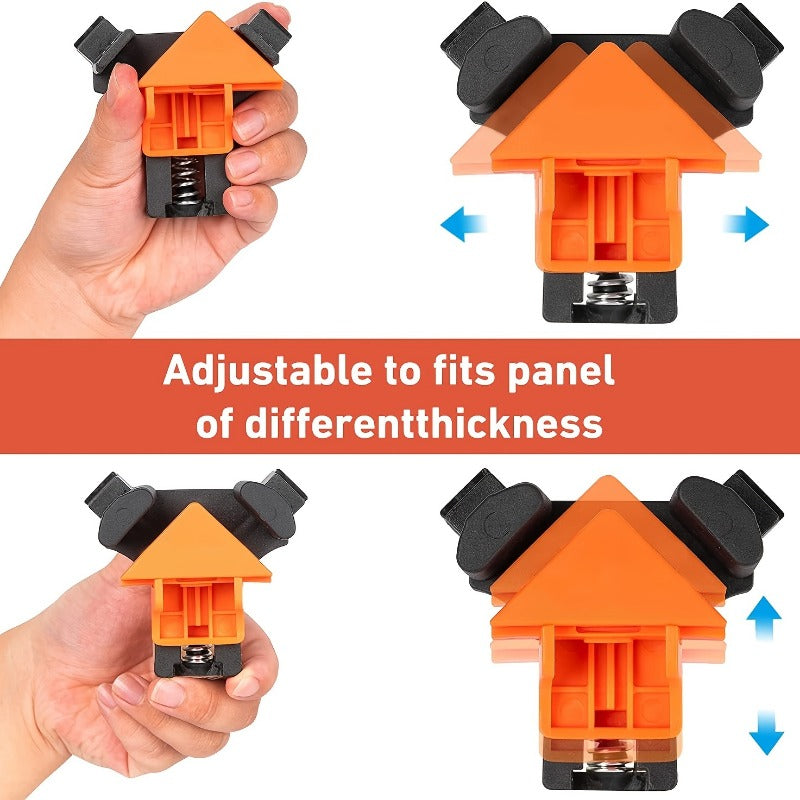 Adjustable to fits panel
of differentthickness