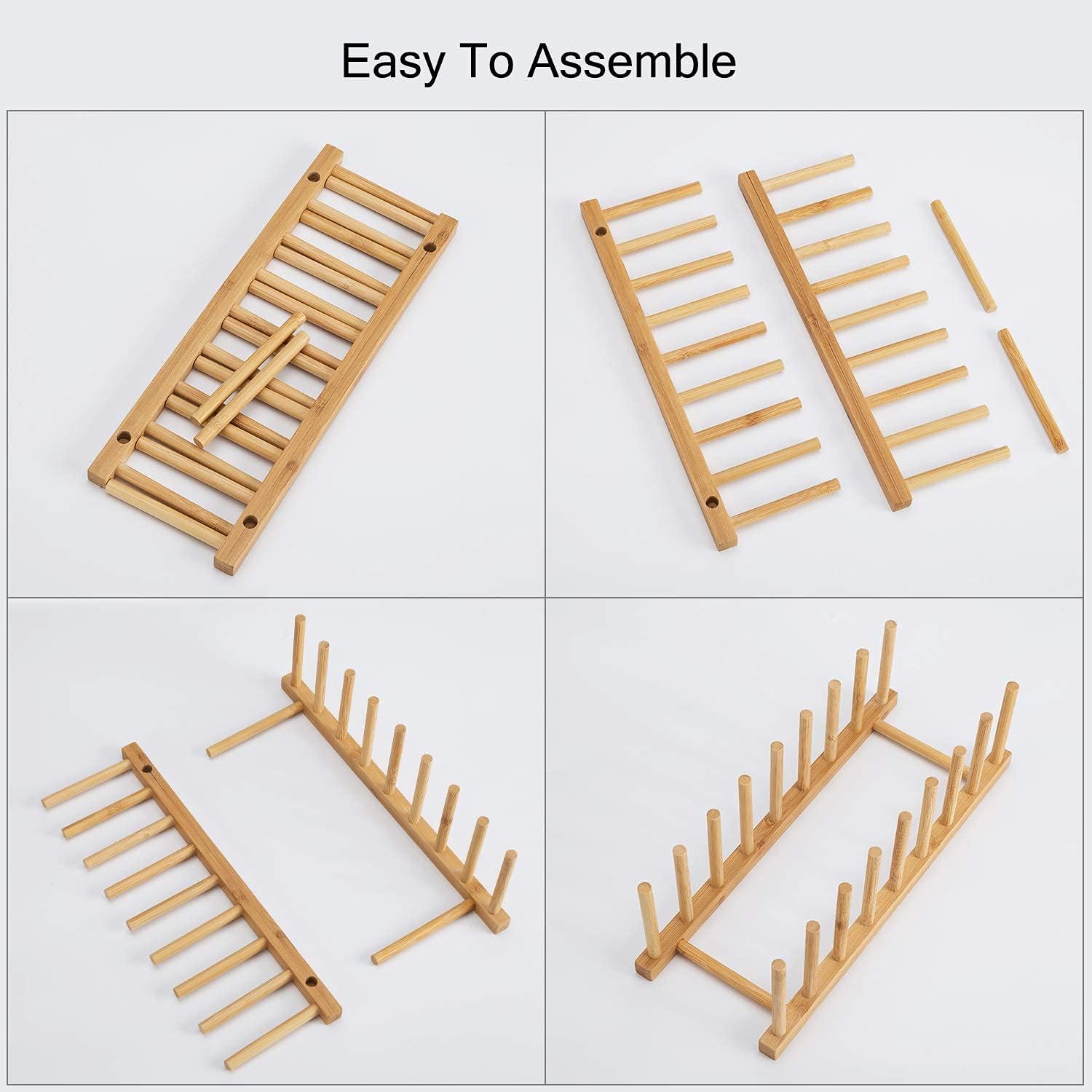 Easy To Assemble