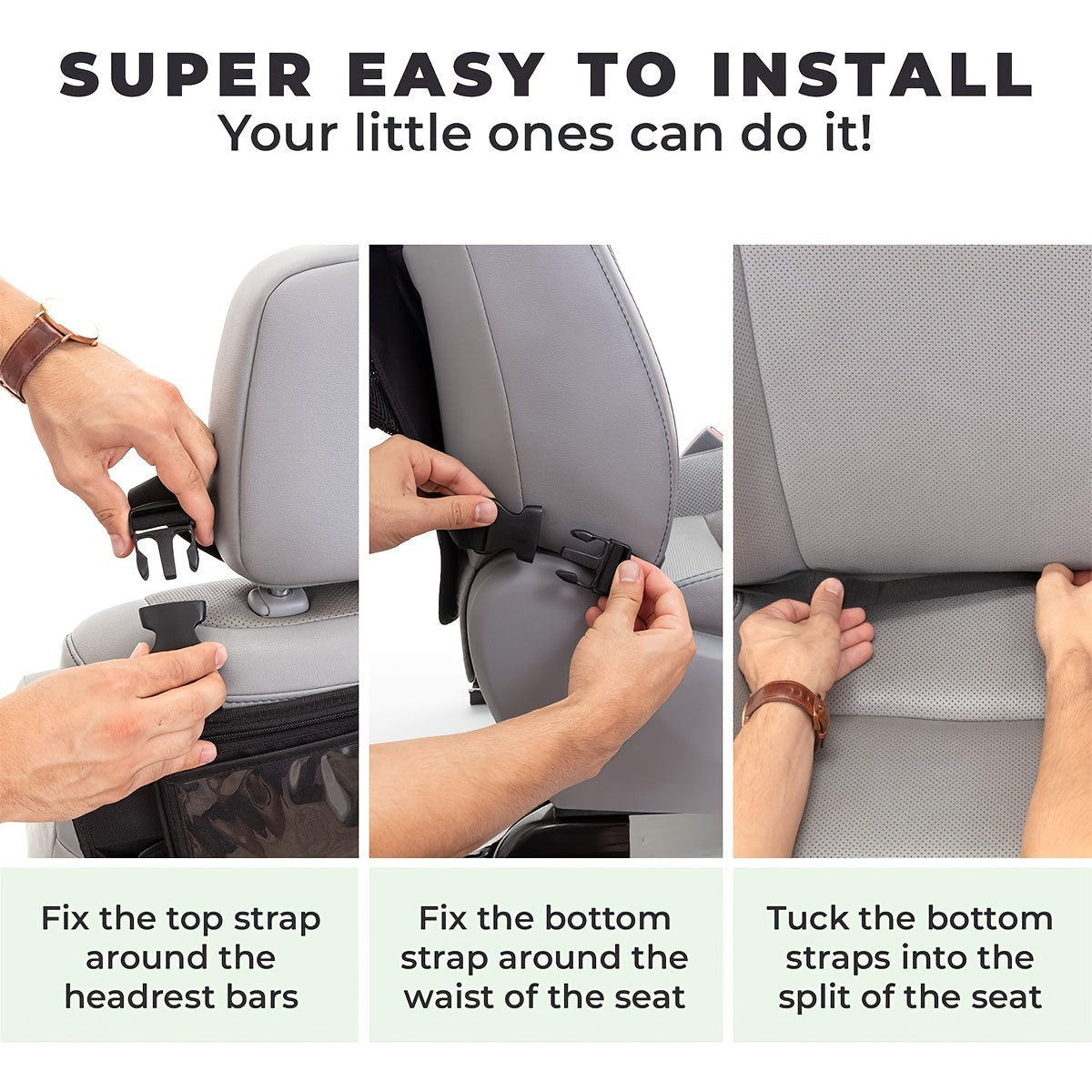 SUPER EASY TO INSTALL
Your little ones can do it!

Fix the top strap around the headrest bars

Fix the bottom strap around the waist of the seat

Tuck the bottom straps into the split of the seat