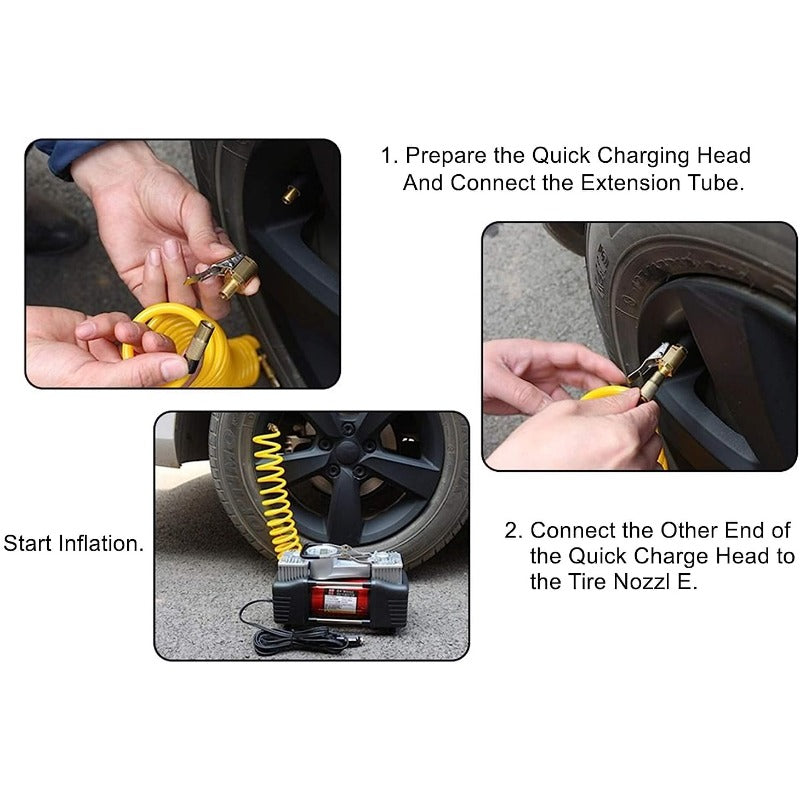 1. Prepare the Quick Charging Head And Connect the Extension Tube.

Start Inflation.

2. Connect the Other End of the Quick Charge Head to the Tire Nozzl E.