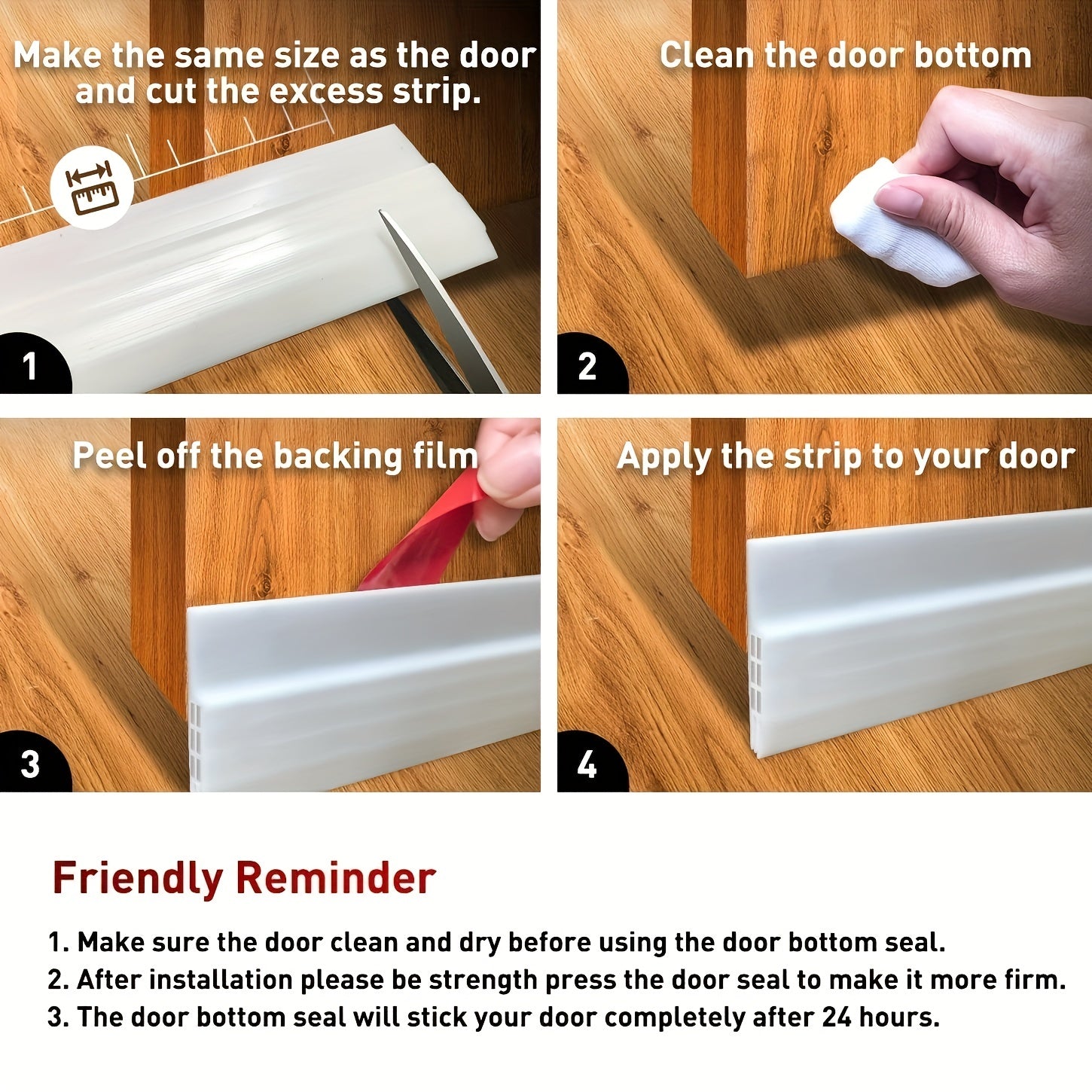 Make the same size as the door and cut the excess strip.

1

Clean the door bottom

2

Peel off the backing film

3

Apply the strip to your door

4

Friendly Reminder

1. Make sure the door clean and dry before using the door bottom seal.
2. After installation please be strength press the door seal to make it more firm.
3. The door bottom seal will stick your door completely after 24 hours.