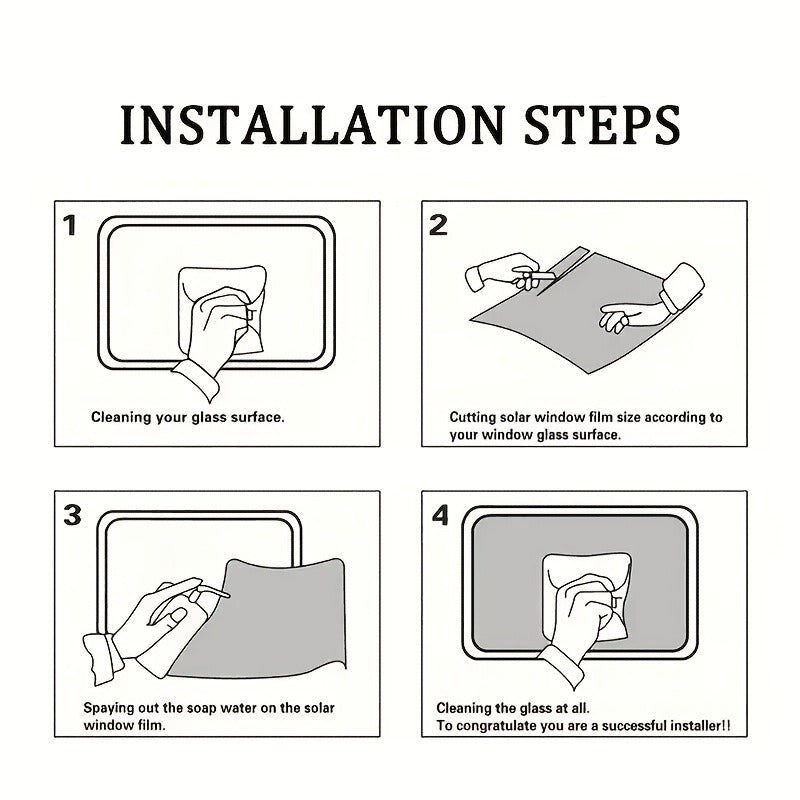 INSTALLATION STEPS

1

Cleaning your glass surface.

2

Cutting solar window film size according to your window glass surface.

3

Spaying out the soap water on the solar window film.

4

Cleaning the glass at all.
To congratulate you are a successful installer!!