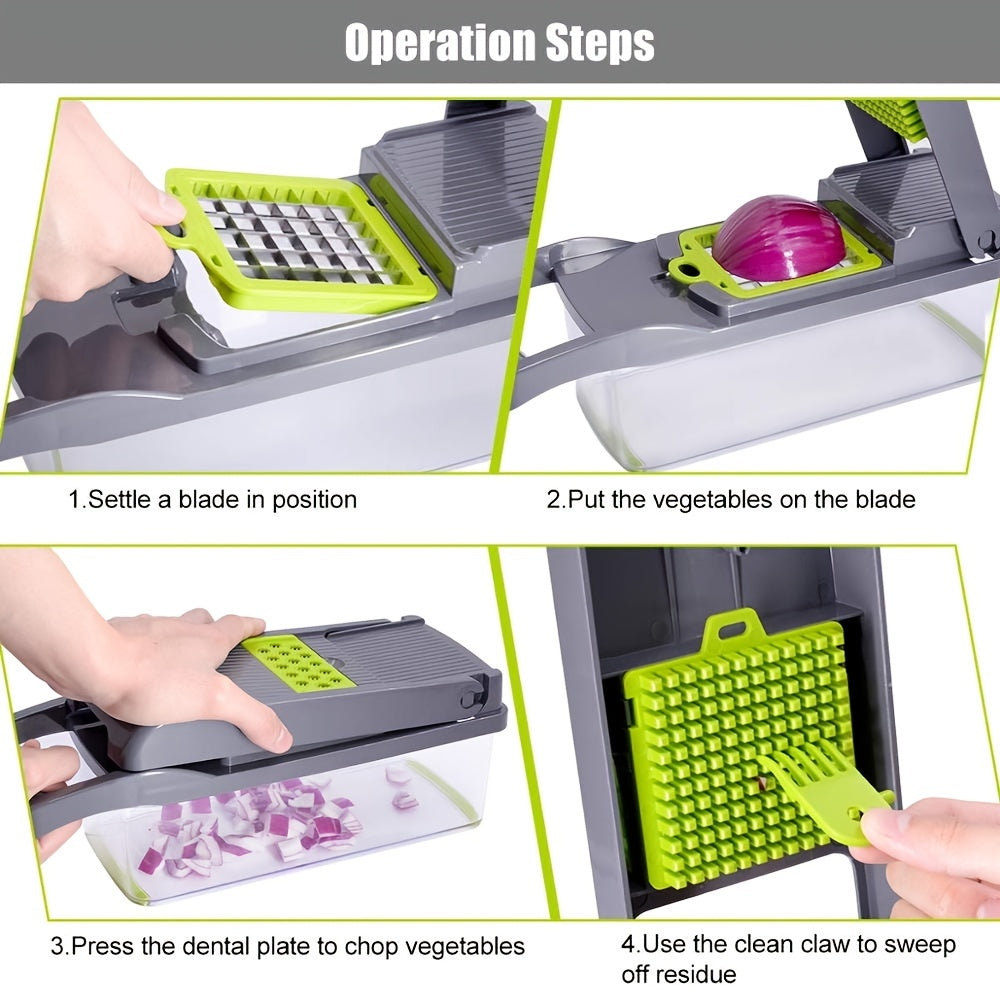 Operation Steps

1.Settle a blade in position

2.Put the vegetables on the blade

3.Press the dental plate to chop vegetables

4.Use the clean claw to sweep off residue