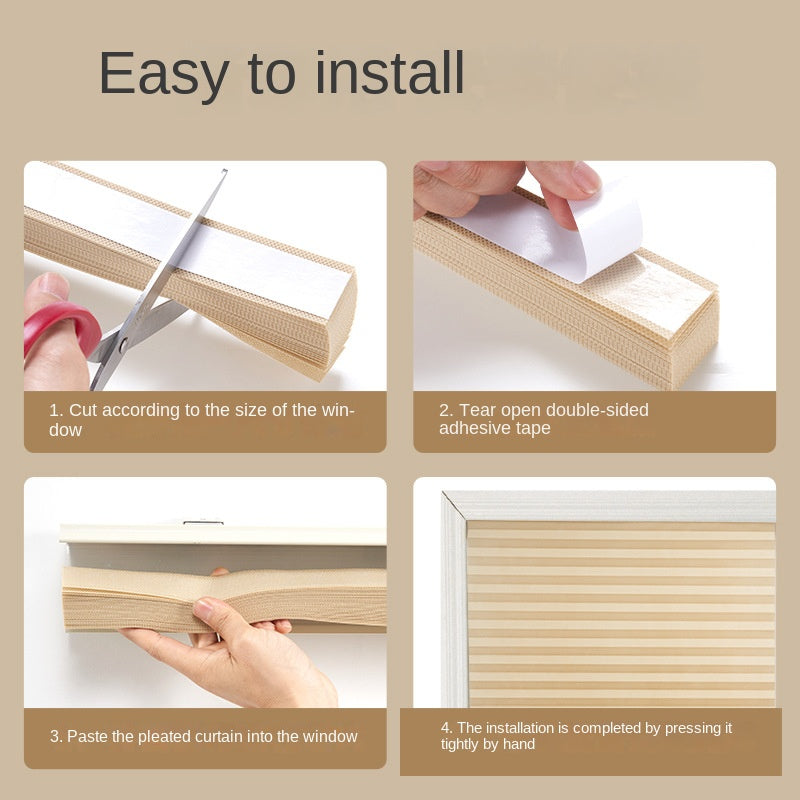 Easy to install

1. Cut according to the size of the window

2. Tear open double-sided adhesive tape

3. Paste the pleated curtain into the window

4. The installation is completed by pressing it tightly by hand