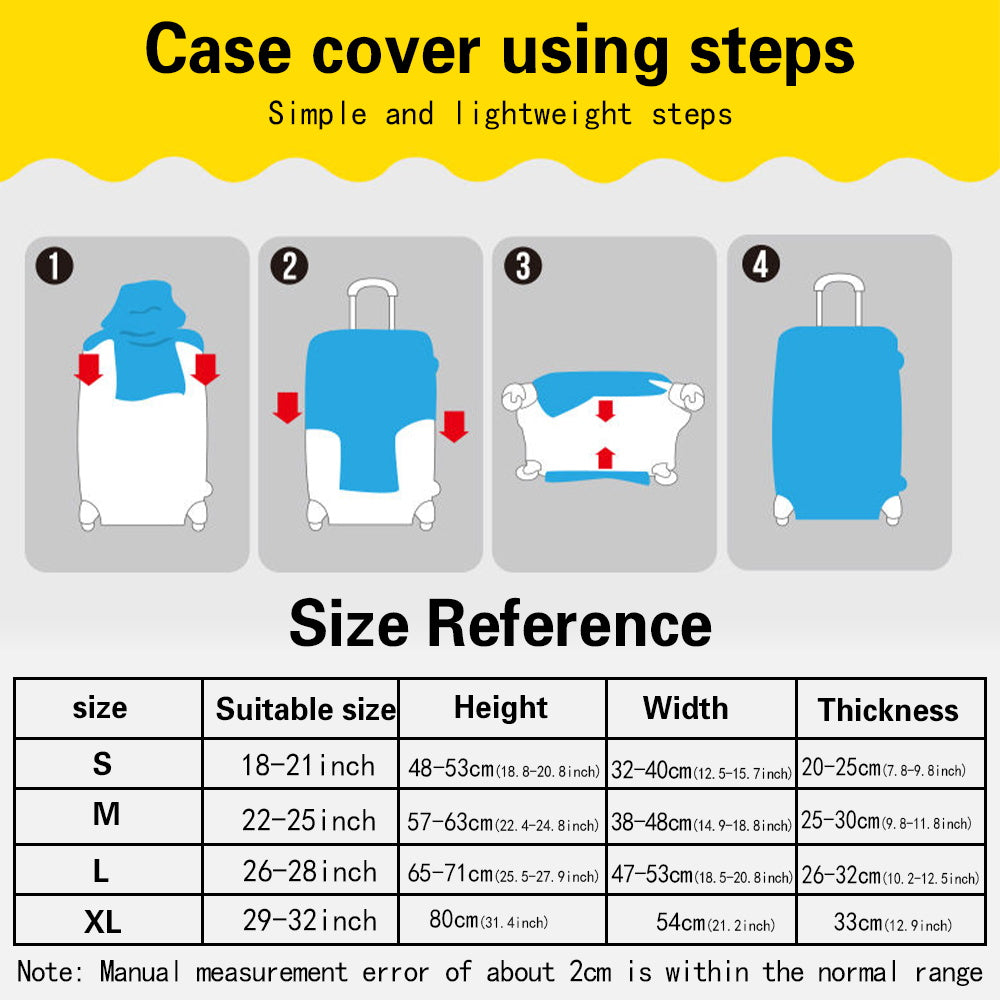 Case cover using steps

Simple and lightweight steps

1

2

3

4

Size Reference

| size | Suitable size | Height | Width | Thickness |
|---|---|---|---|---|
| S | 18-21inch | 48-53cm(18.8-20.8inch) | 32-40cm(12.5-15.7inch) | 20-25cm(7.8-9.8inch) |
| M | 22-25inch | 57-63cm(22.4-24.8inch) | 38-48cm(14.9-18.8inch) | 25-30cm(9.8-11.8inch) |
| L | 26-28inch | 65-71cm(25.5-27.9inch) | 47-53cm(18.5-20.8inch) | 26-32cm(10.2-12.5inch) |
| XL | 29-32inch | 80cm(31.4inch) | 54cm(21.2inch) | 33cm(12.9inch) |

Note: Manual measurement error of about 2cm is within the normal range