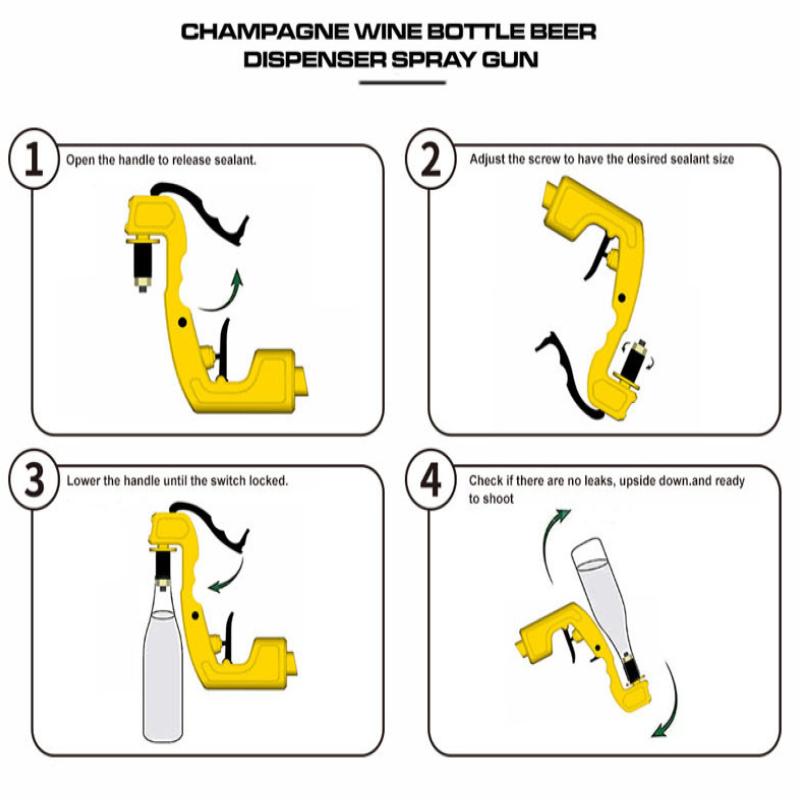 CHAMPAGNE WINE BOTTLE BEER DISPENSER SPRAY GUN

1 Open the handle to release sealant.

2 Adjust the screw to have the desired sealant size

3 Lower the handle until the switch locked.

4 Check if there are no leaks, upside down.and ready to shoot