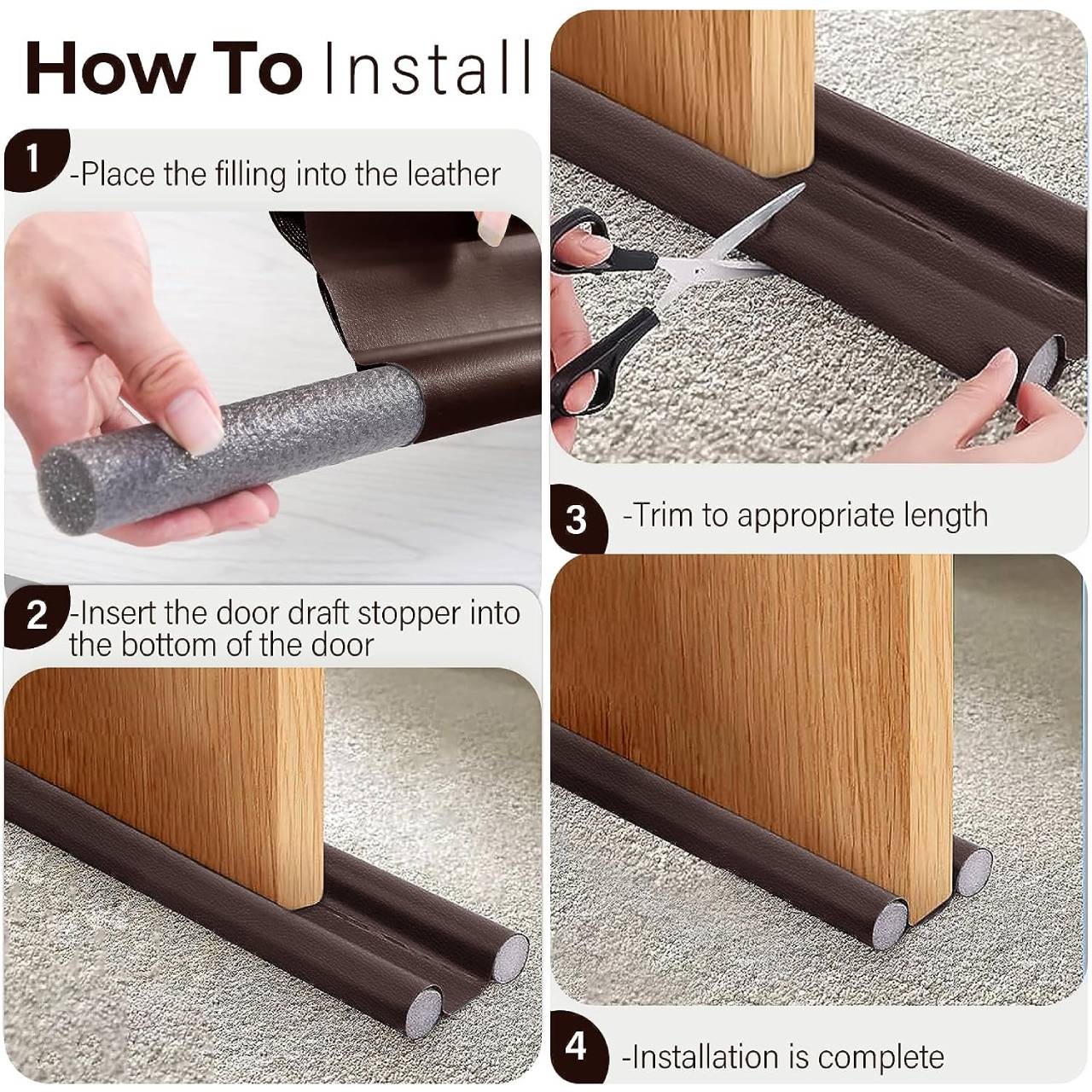 How To Install

1 -Place the filling into the leather

2 -Insert the door draft stopper into the bottom of the door

3 -Trim to appropriate length

4 -Installation is complete