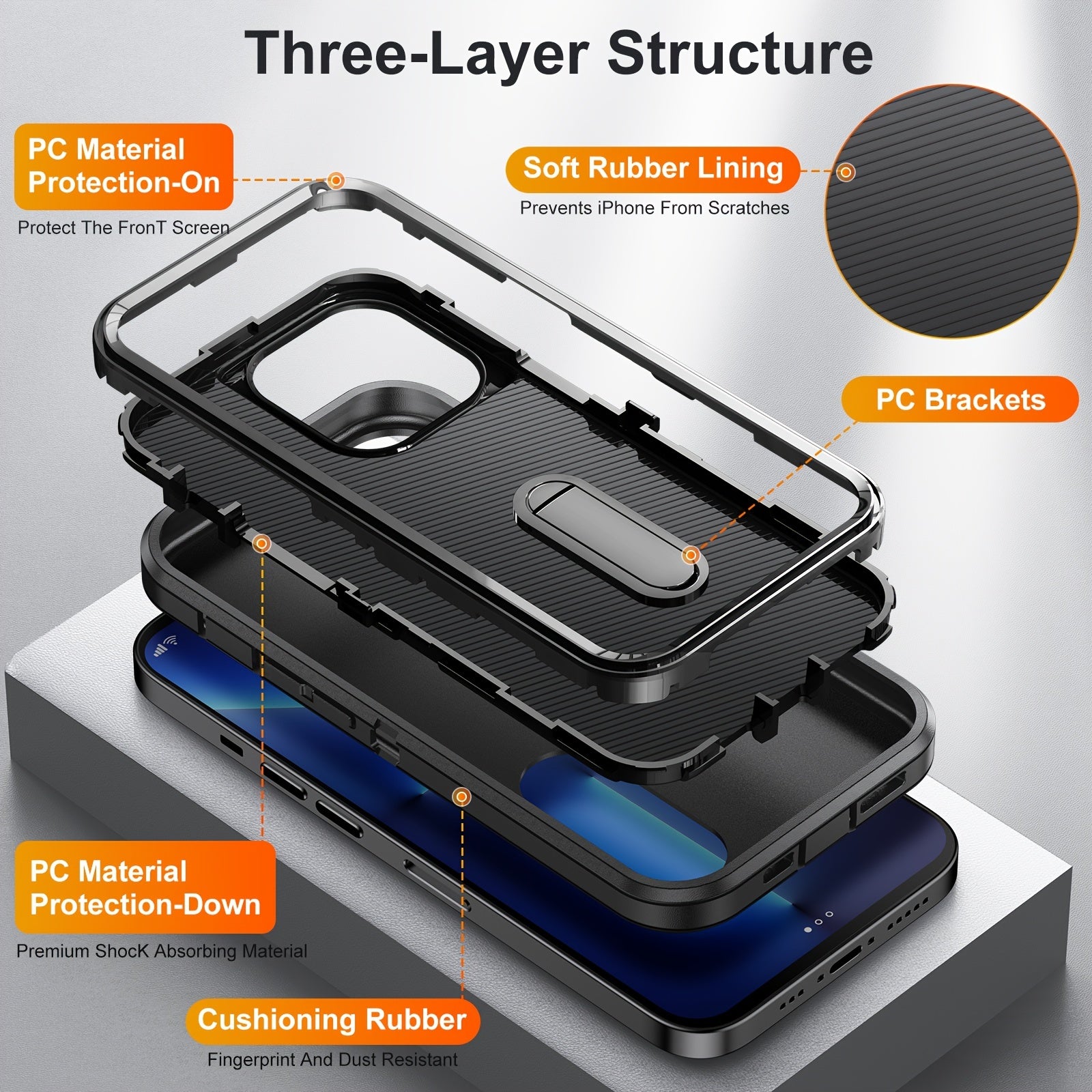 Three-Layer Structure

PC Material Protection-On
Protect The FronT Screen

Soft Rubber Lining
Prevents iPhone From Scratches

PC Brackets

PC Material Protection-Down
Premium ShocK Absorbing Material

Cushioning Rubber
Fingerprint And Dust Resistant